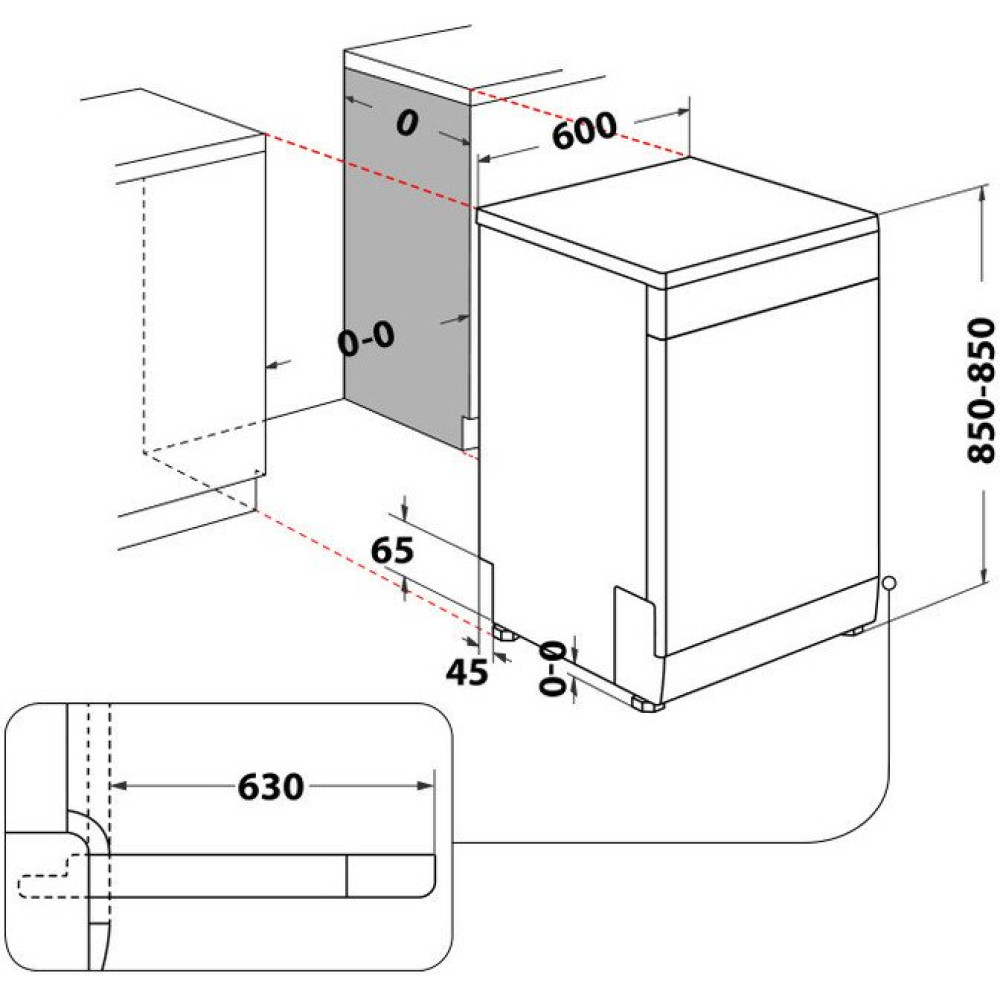 0
600
0-0
850-850
65
45
0-0
630