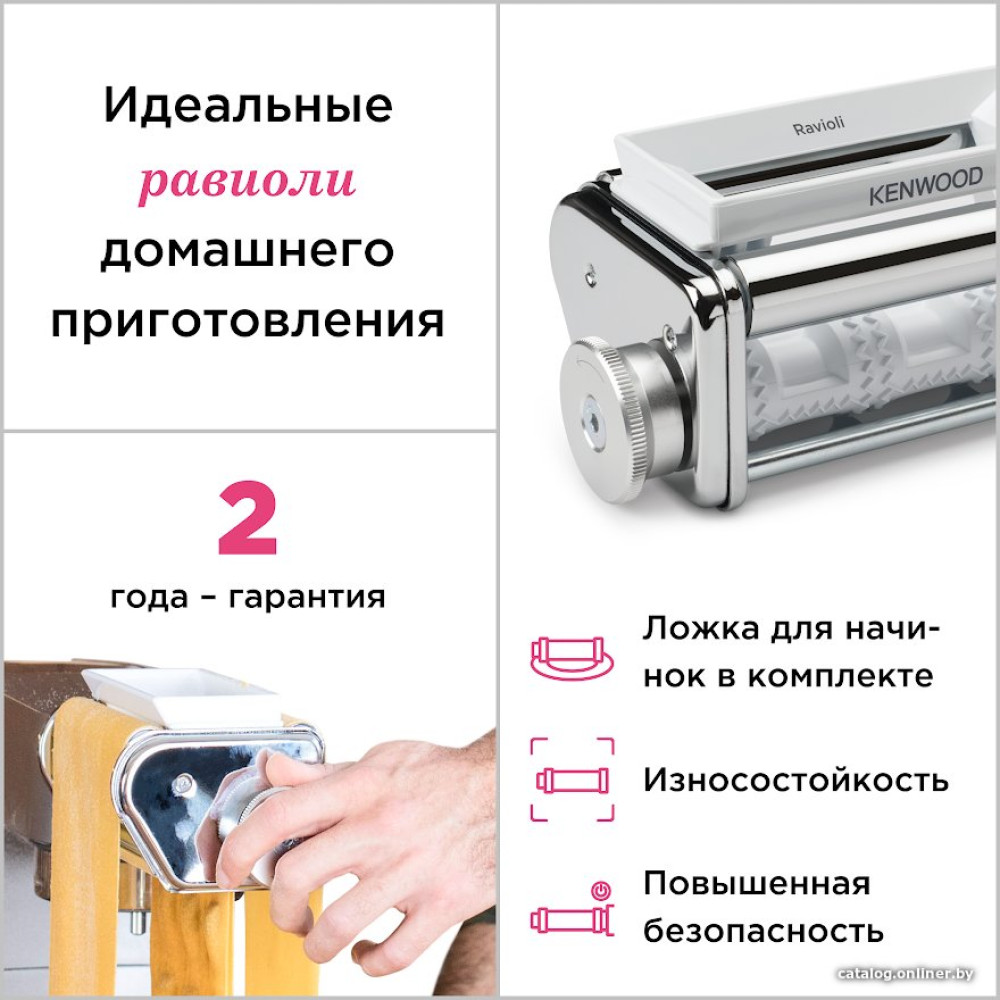 Идеальные равиоли домашнего приготовления

Ravioli

KENWOOD

2

года – гарантия

Ложка для начинок в комплекте

Износостойкость

Повышенная безопасность

catalog.onliner.by