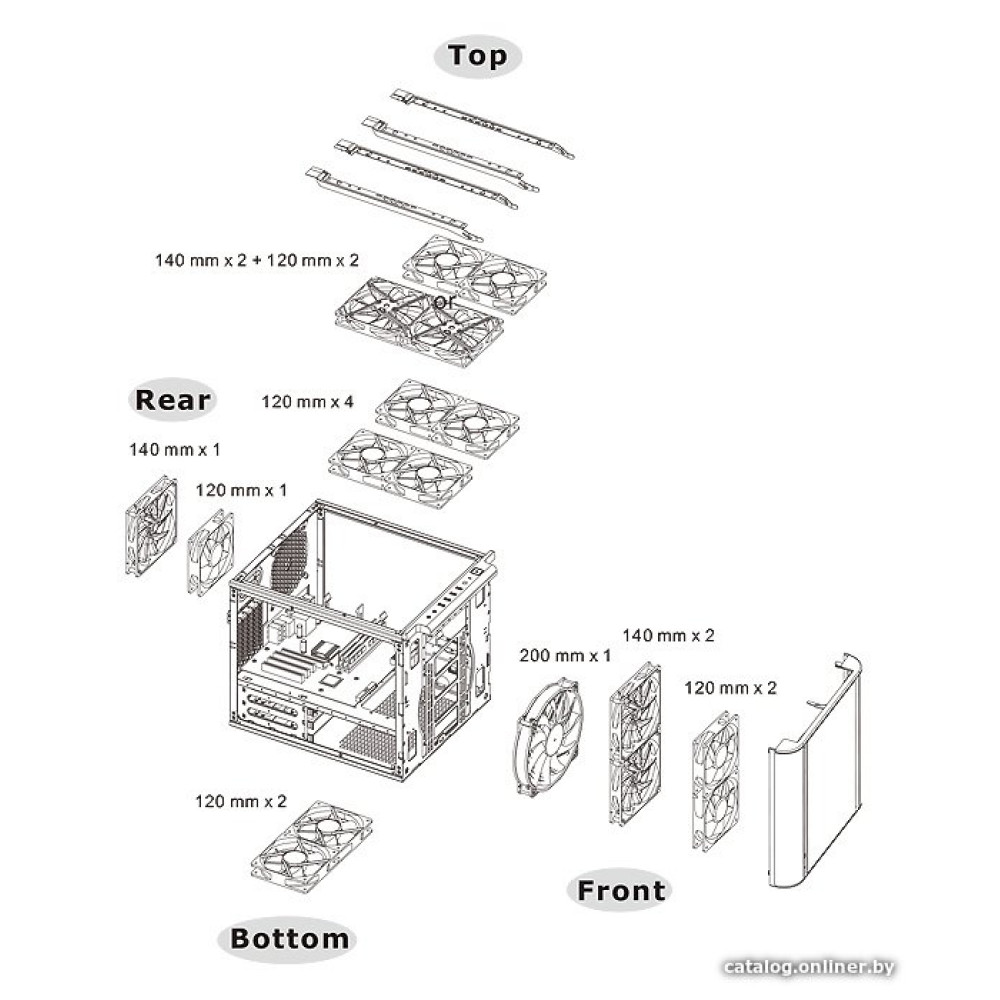 Top

140 mm x 2 + 120 mm x 2

or

Rear

120 mm x 4

140 mm x 1

120 mm x 1

200 mm x 1

140 mm x 2

120 mm x 2

120 mm x 2

Front

Bottom

catalog.onliner.by