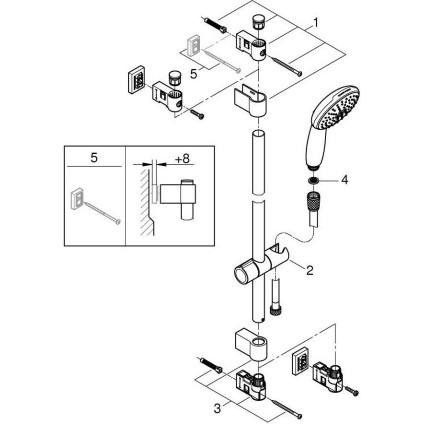 1

5

5

+8

4

2

3