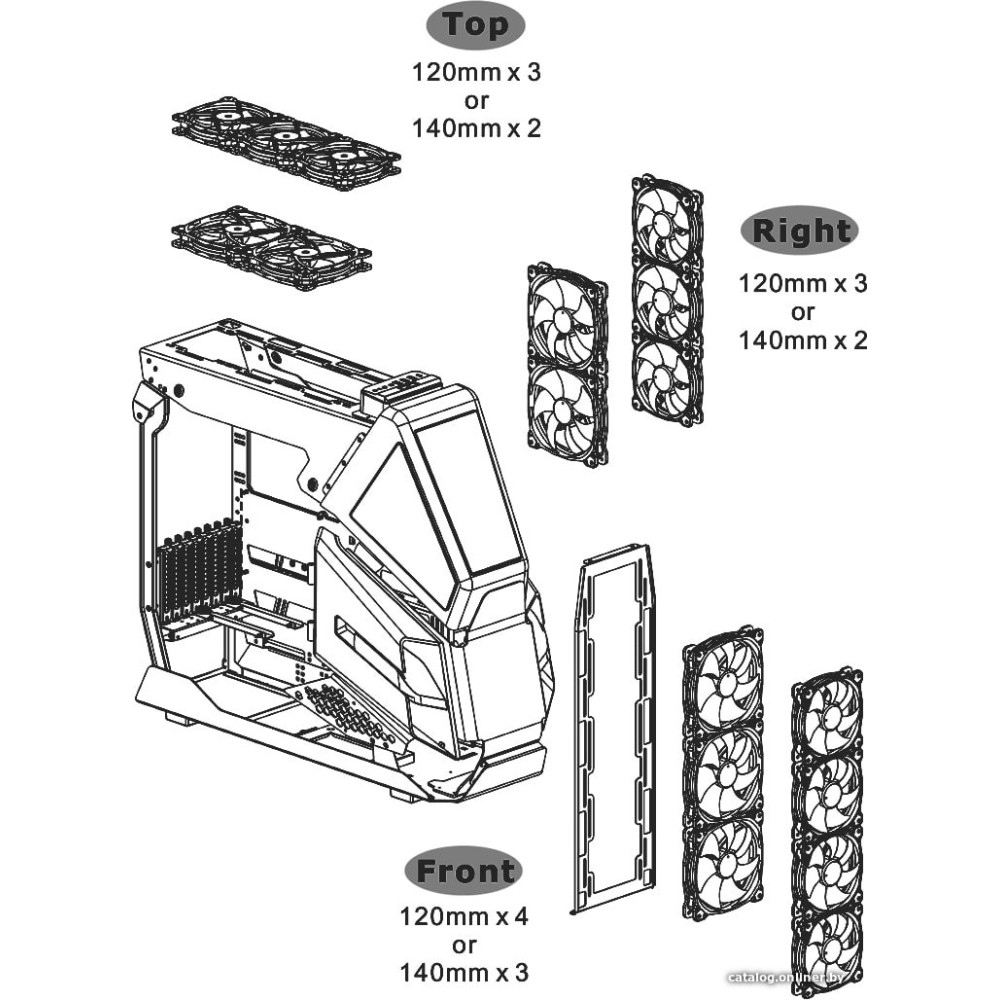 Top
120mm x 3
or
140mm x 2

Right
120mm x 3
or
140mm x 2

Front
120mm x 4
or
140mm x 3

catalog.onliner.by