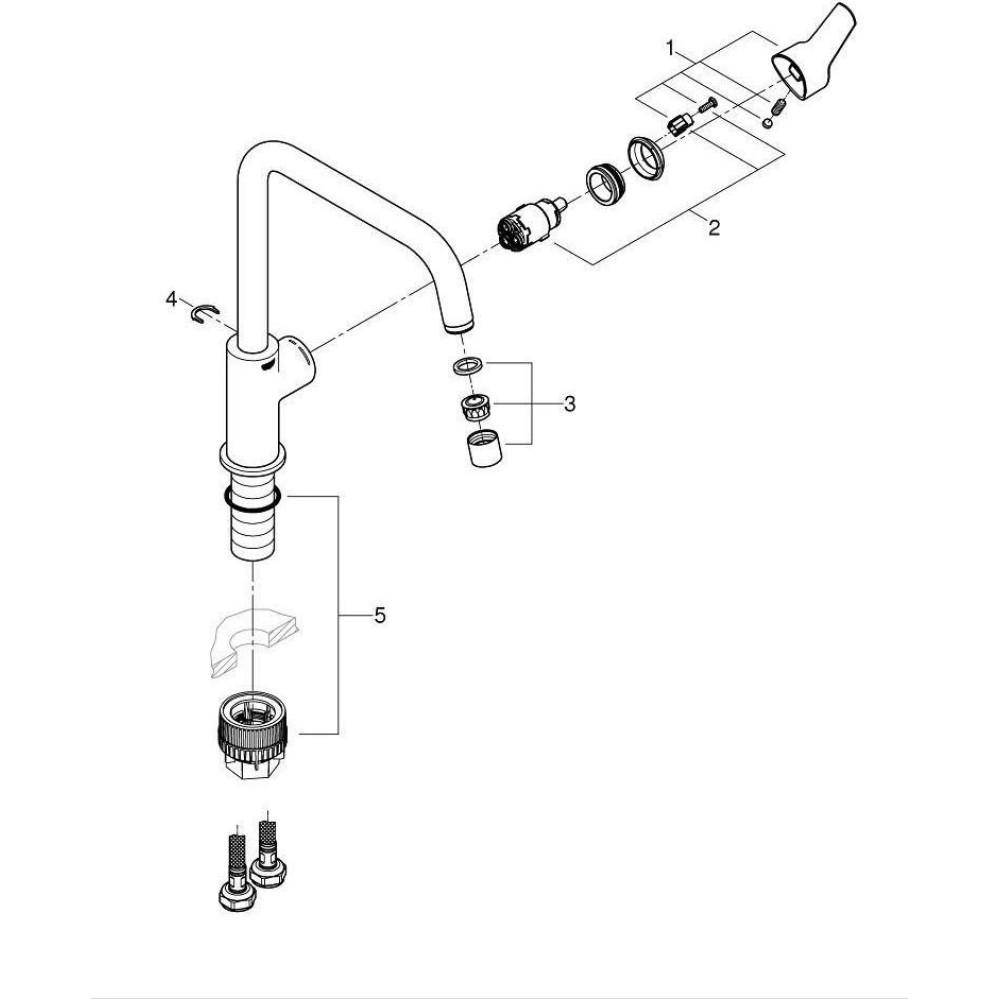 1
2
4
3
5