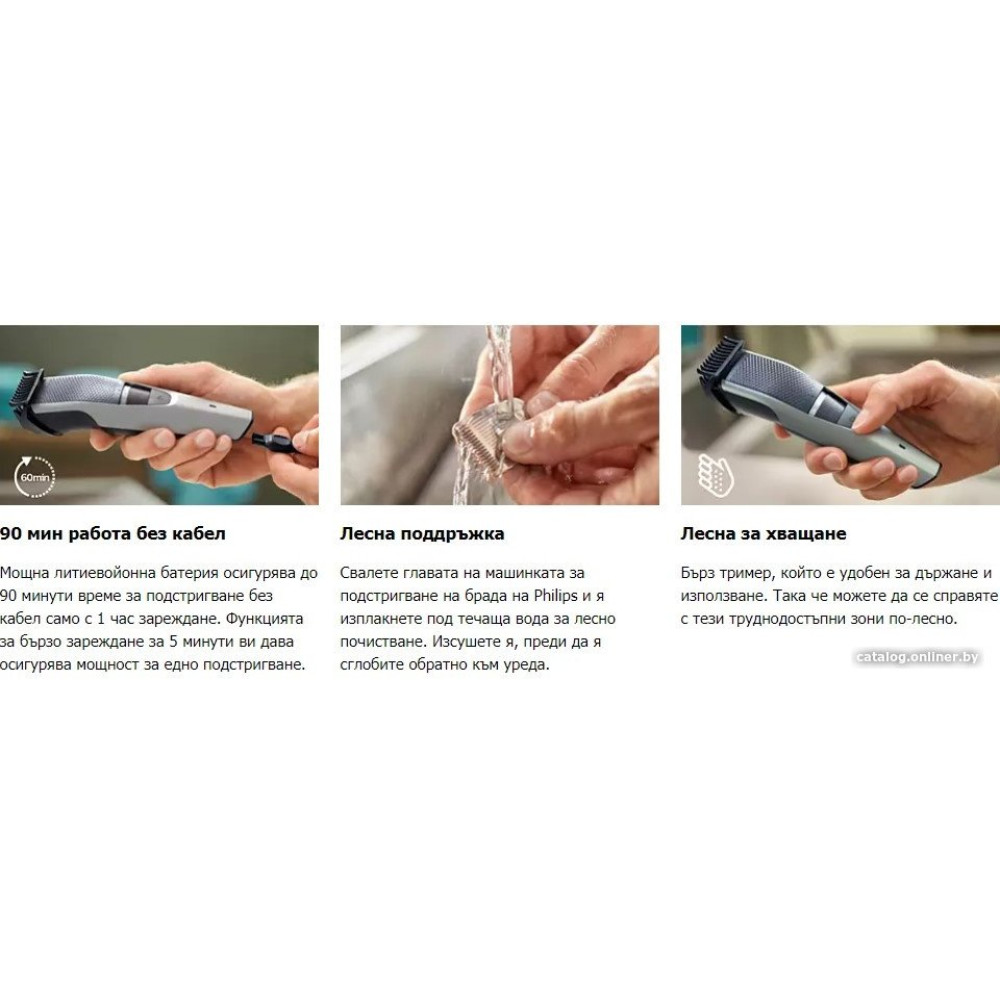 60min

90 мин работа без кабел

Мощна литиевойонна батерия осигурява до 90 минути време за подстригване без кабел само с 1 час зареждане. Функцията за бързо зареждане за 5 минути ви дава осигурява мощност за едно подстригване.

Лесна поддръжка

Свалете главата на машинката за подстригване на брада на Philips и я изплакнете под течаща вода за лесно почистване. Изсушете я, преди да я сглобите обратно към уреда.

Лесна за хващане

Бърз тример, който е удобен за държане и използване. Така че можете да се справяте с тези труднодостъпни зони по-лесно.

catalog.onliner.by