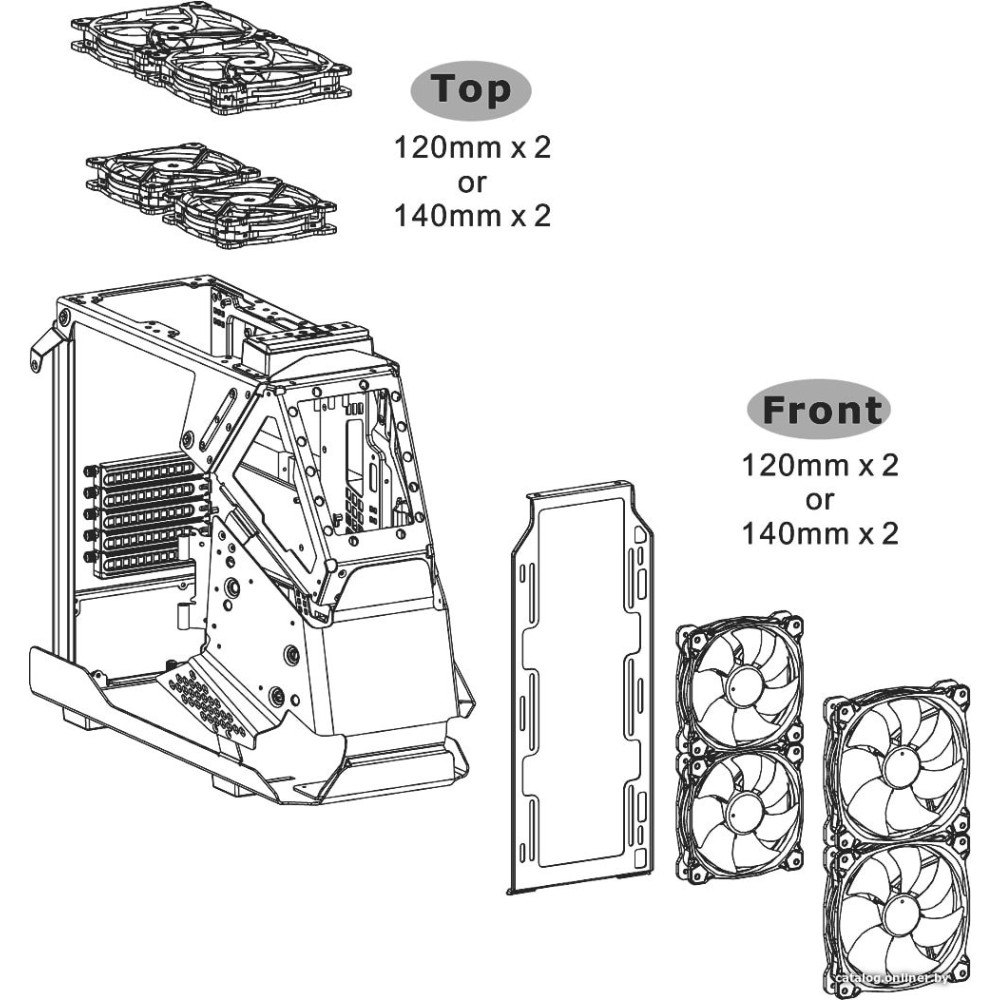 Top
120mm x 2
or
140mm x 2

Front
120mm x 2
or
140mm x 2

catalog.onliner.by