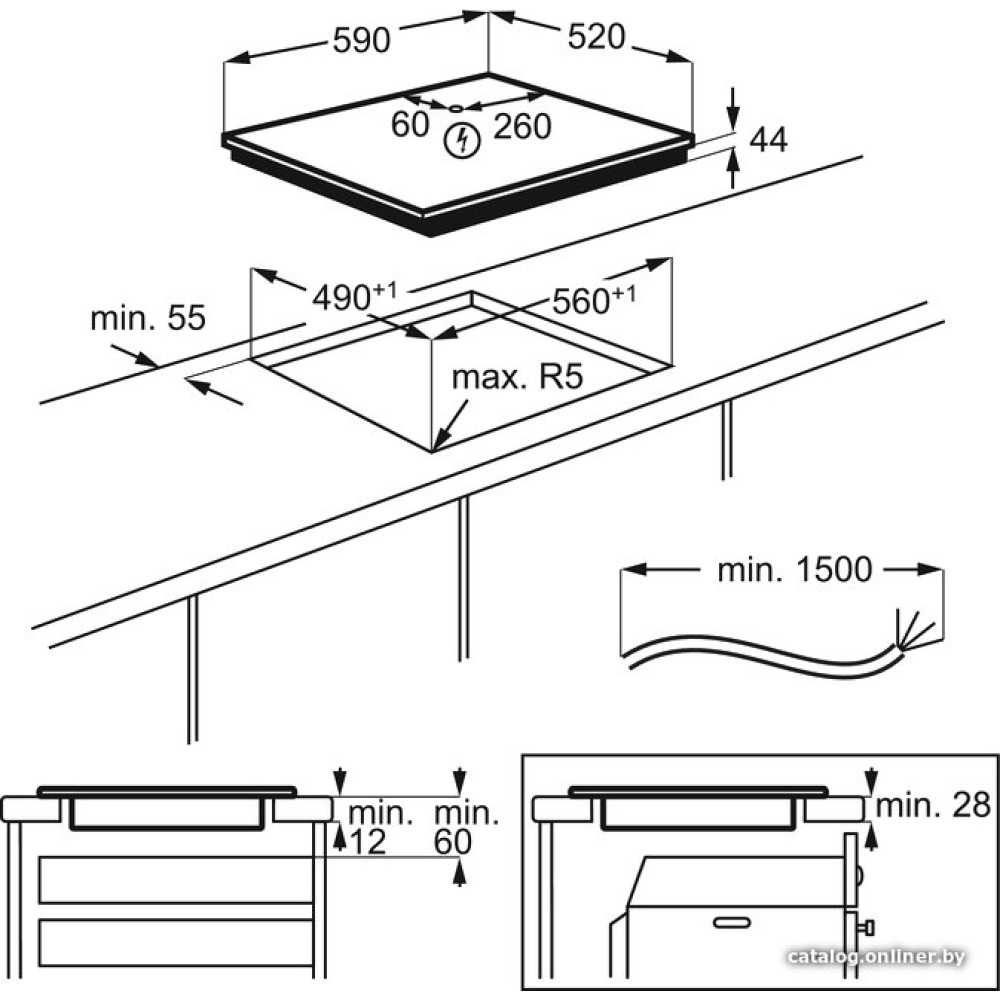 590
520
60
260
44
min. 55
$490^{+1}$
$560^{+1}$
max. R5
min. 1500
min. 12
min. 60
min. 28
catalog.onliner.by