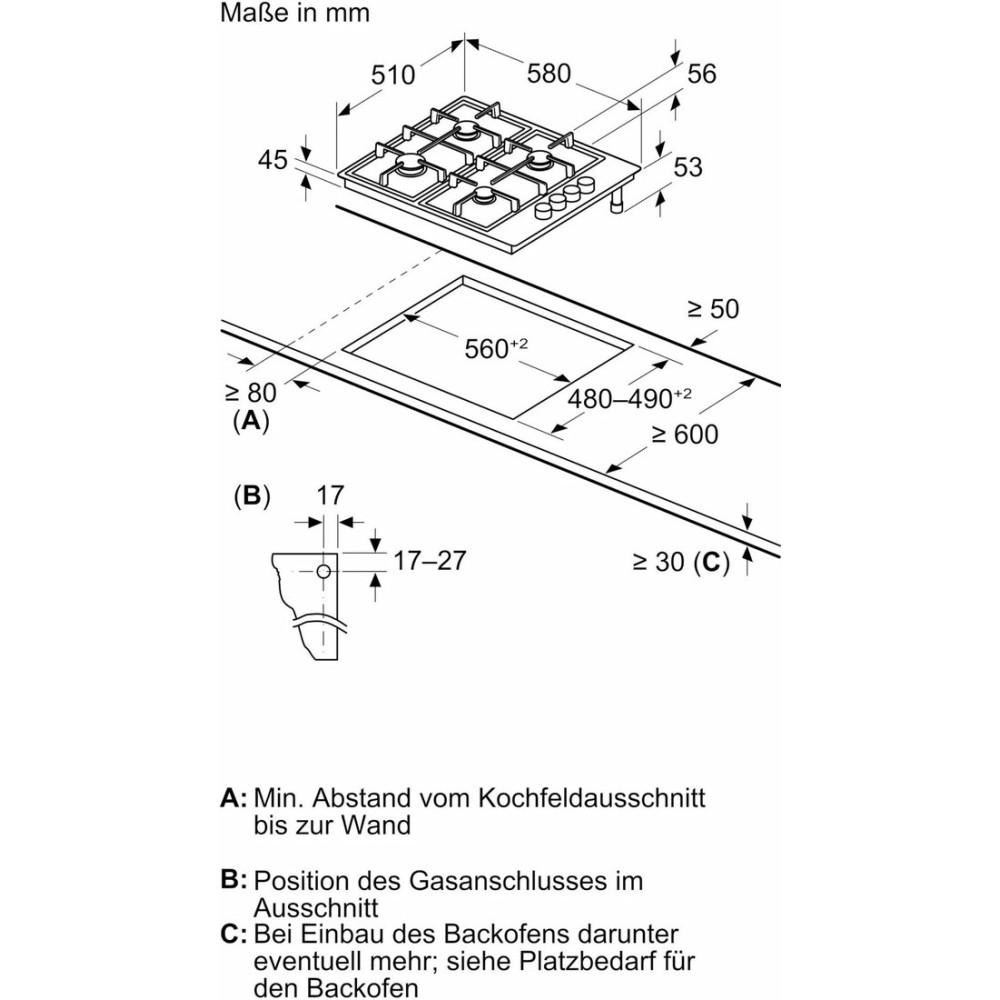 Maße in mm

510

580

56

45

53

≥ 50

$560^{+2}$

≥ 80
(A)

$480–490^{+2}$

≥ 600

(B)

17

17–27

≥ 30 (C)

A: Min. Abstand vom Kochfeldausschnitt bis zur Wand

B: Position des Gasanschlusses im Ausschnitt
C: Bei Einbau des Backofens darunter eventuell mehr; siehe Platzbedarf für den Backofen