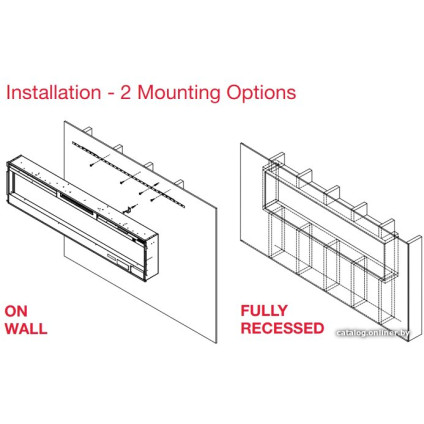 Installation - 2 Mounting Options

ON
WALL

FULLY
RECESSED

catalog.onliner.by