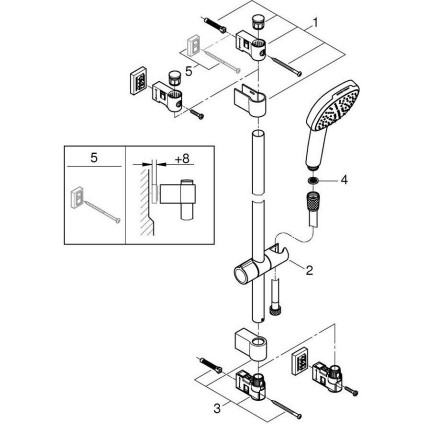 1
5
5
+8
4
2
3