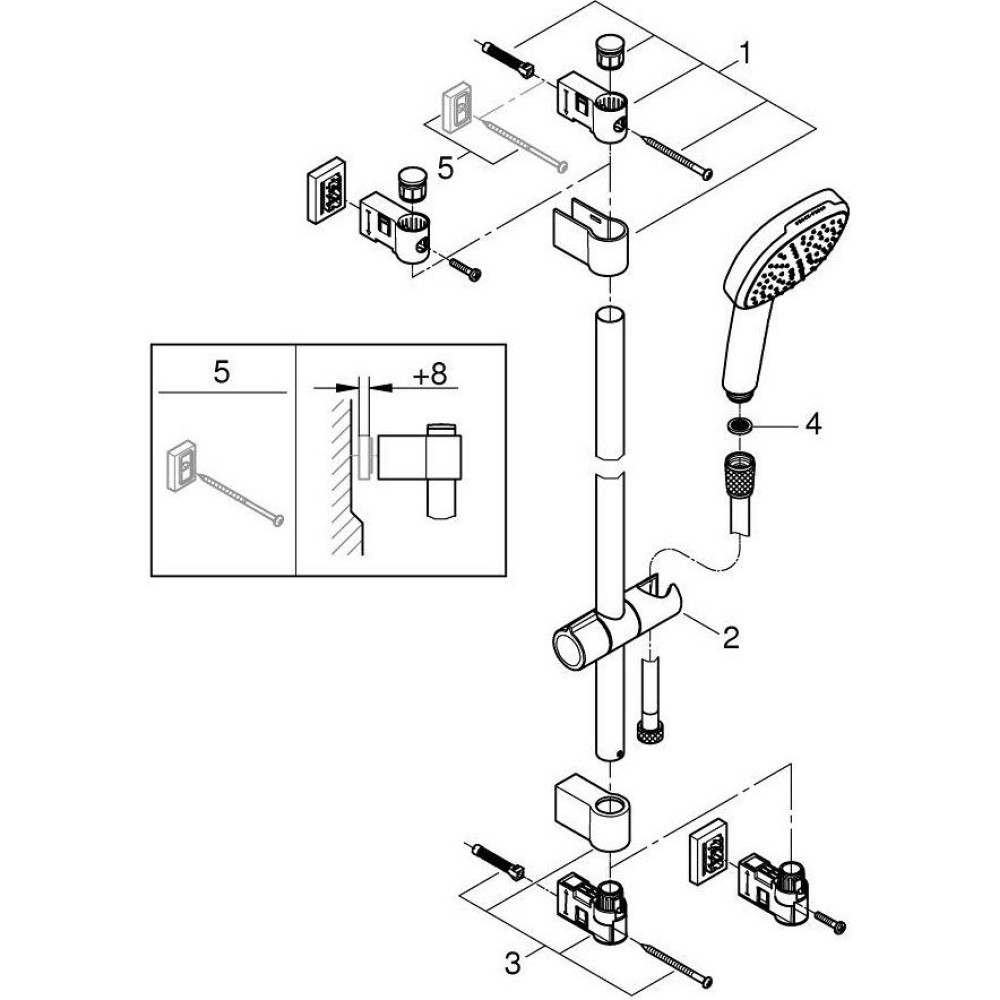 1

5

5

+8

4

2

3