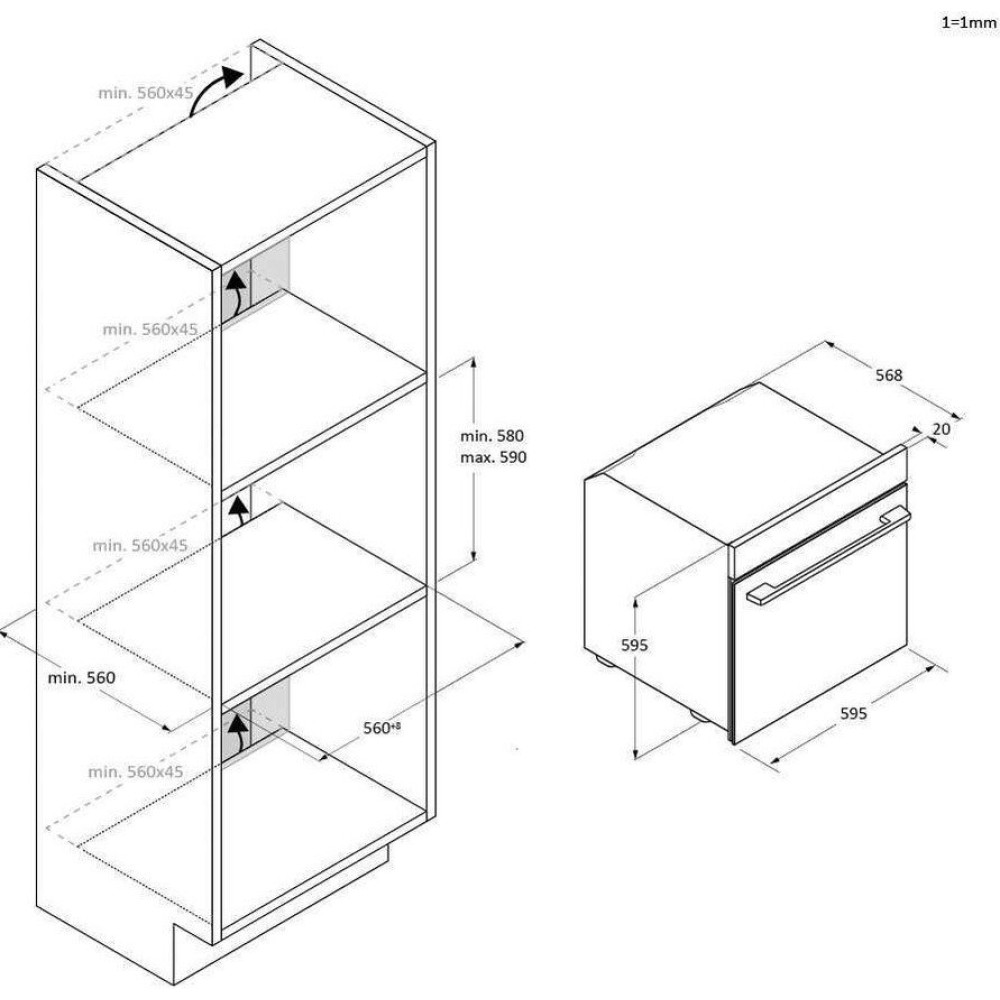 1=1mm

min. 560x45

min. 560x45

min. 580
max. 590

min. 560x45

min. 560

$560^{+8}$

min. 560x45

568

20

595

595