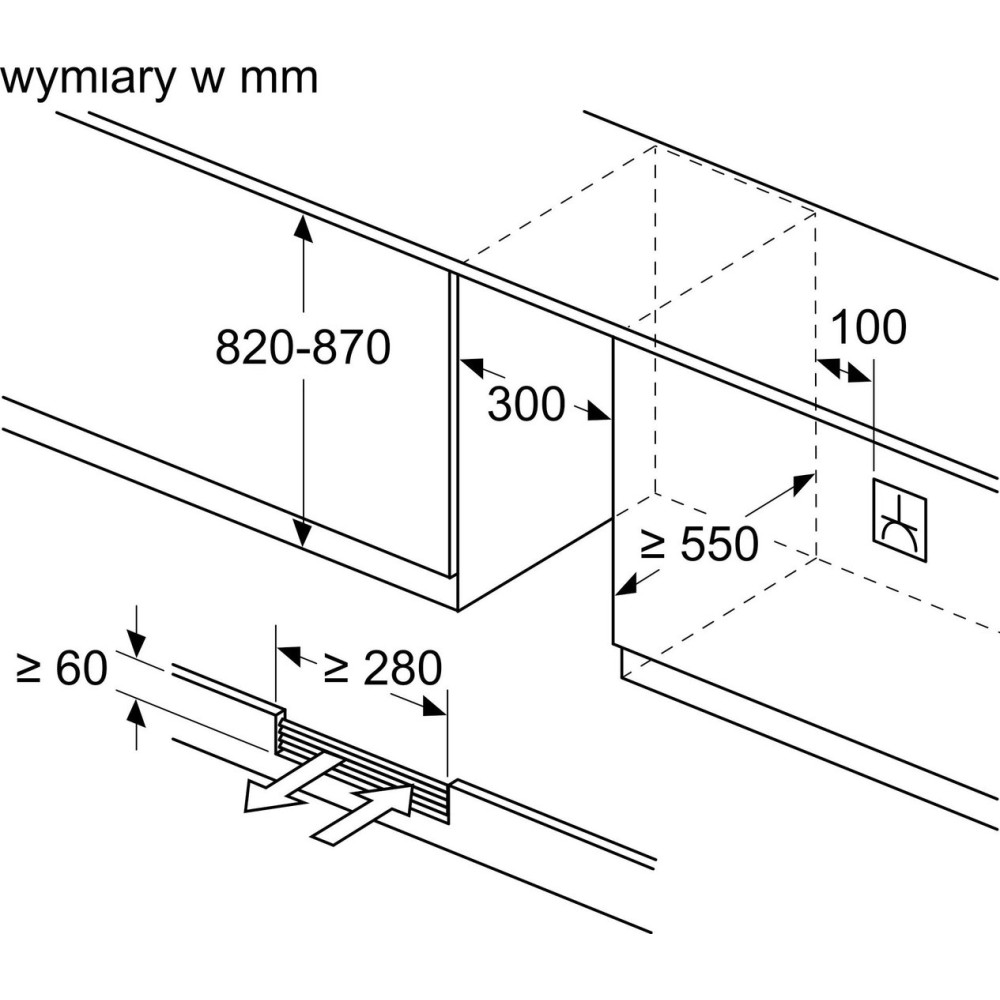 wymiary w mm

820-870

300

100

≥ 550

≥ 60

≥ 280