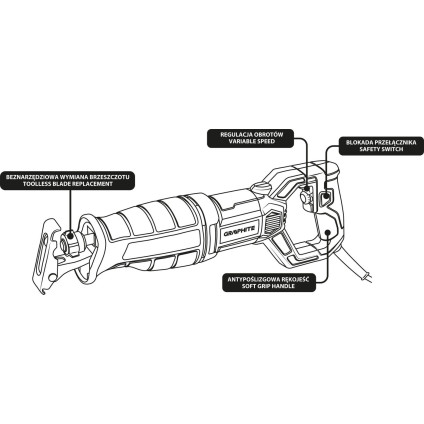 REGULACJA OBROTÓW
VARIABLE SPEED

BLOKADA PRZEŁĄCZNIKA
SAFETY SWITCH

BEZNARZĘDZIOWA WYMIANA BRZESZCZOTU
TOOLLESS BLADE REPLACEMENT

GRAPHITE

ANTYPOŚLIZGOWA RĘKOJEŚĆ
SOFT GRIP HANDLE