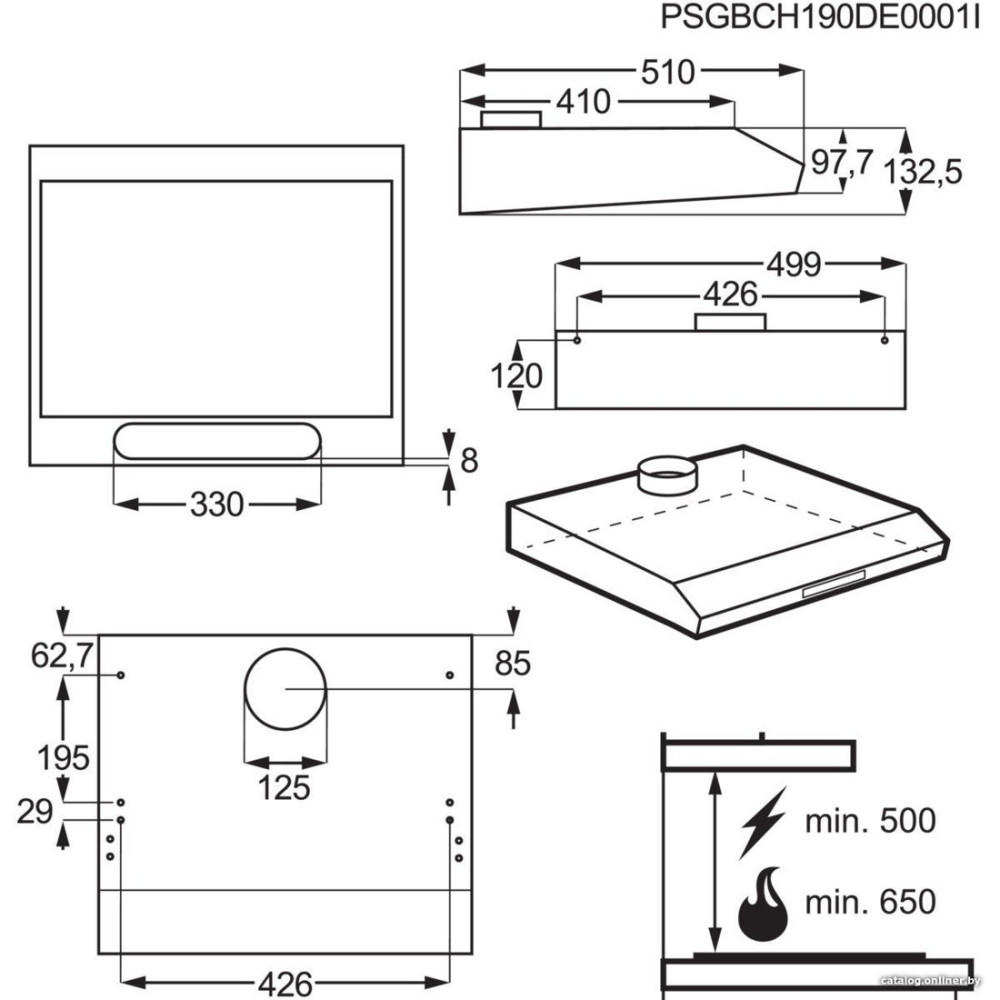 PSGBCH190DE0001I

510
410
97,7
132,5

499
426
120

8
330

62,7
85
195
125
29

426

min. 500
min. 650

catalog.onliner.by