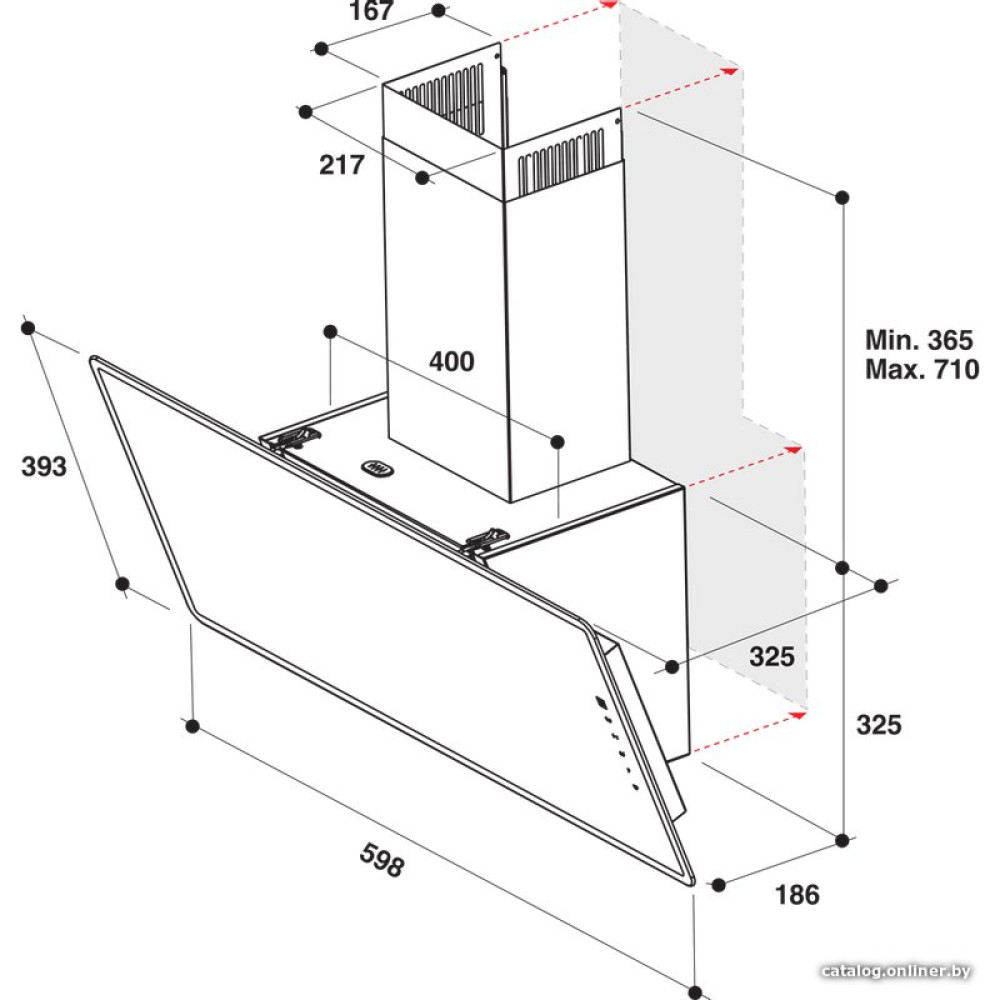 167
217
400
Min. 365
Max. 710
393
325
325
598
186
catalog.onliner.by