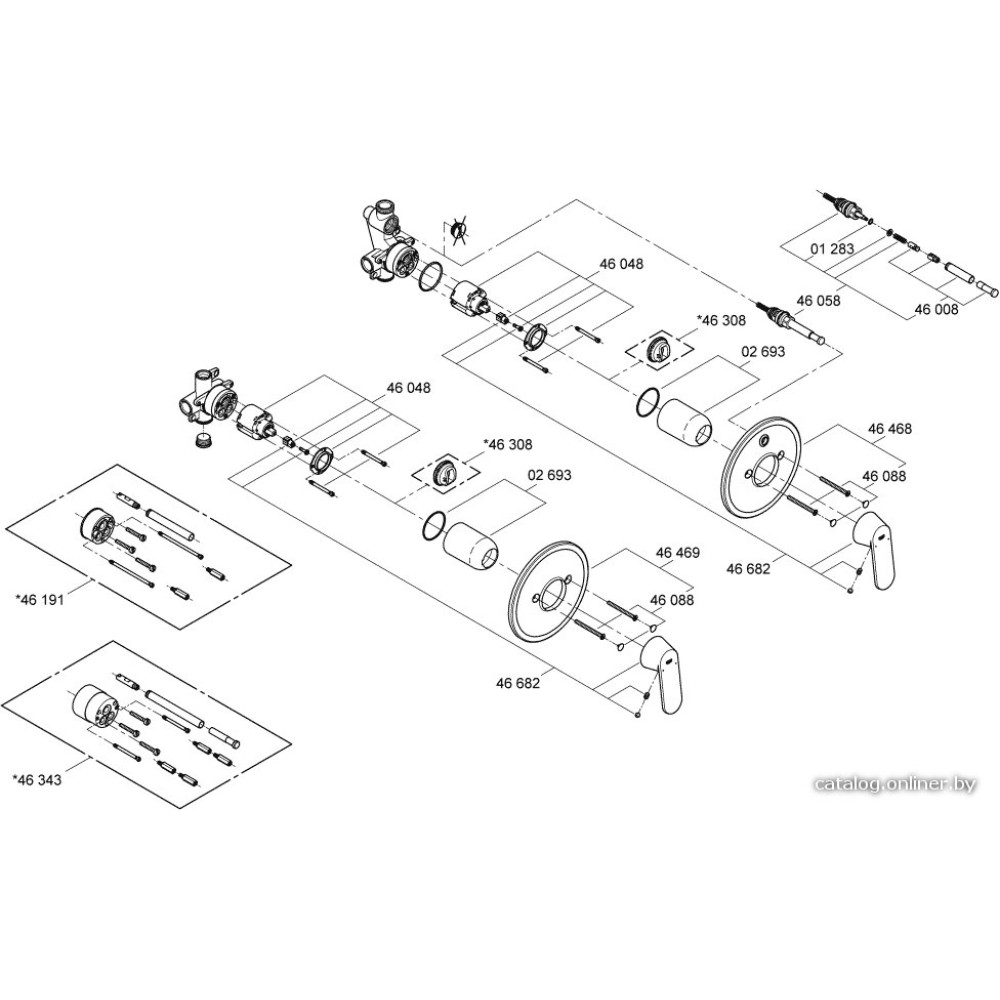 01 283
46 058
46 008
46 048
*46 308
02 693
46 468
46 088
46 682
46 048
*46 308
02 693
46 469
46 088
46 682
*46 191
*46 343
catalog.onliner.by