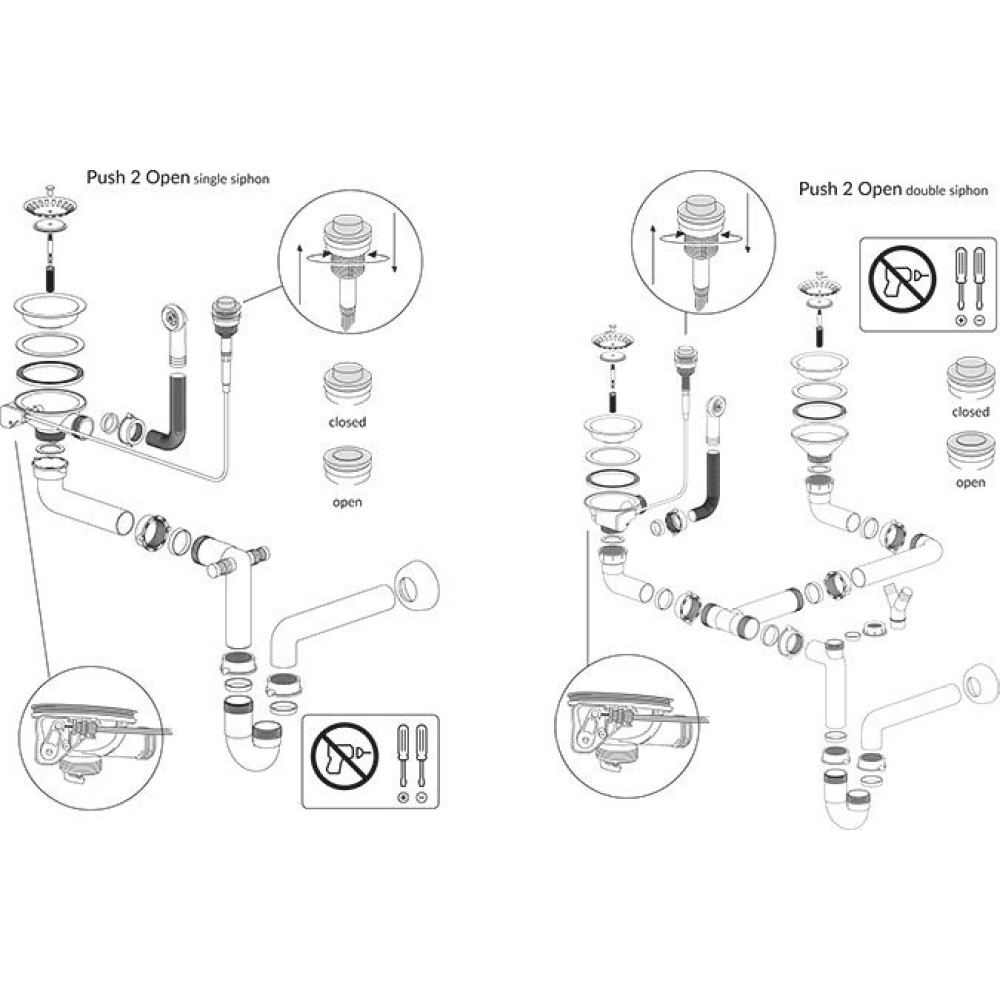 Push 2 Open single siphon

closed

open

Push 2 Open double siphon

closed

open