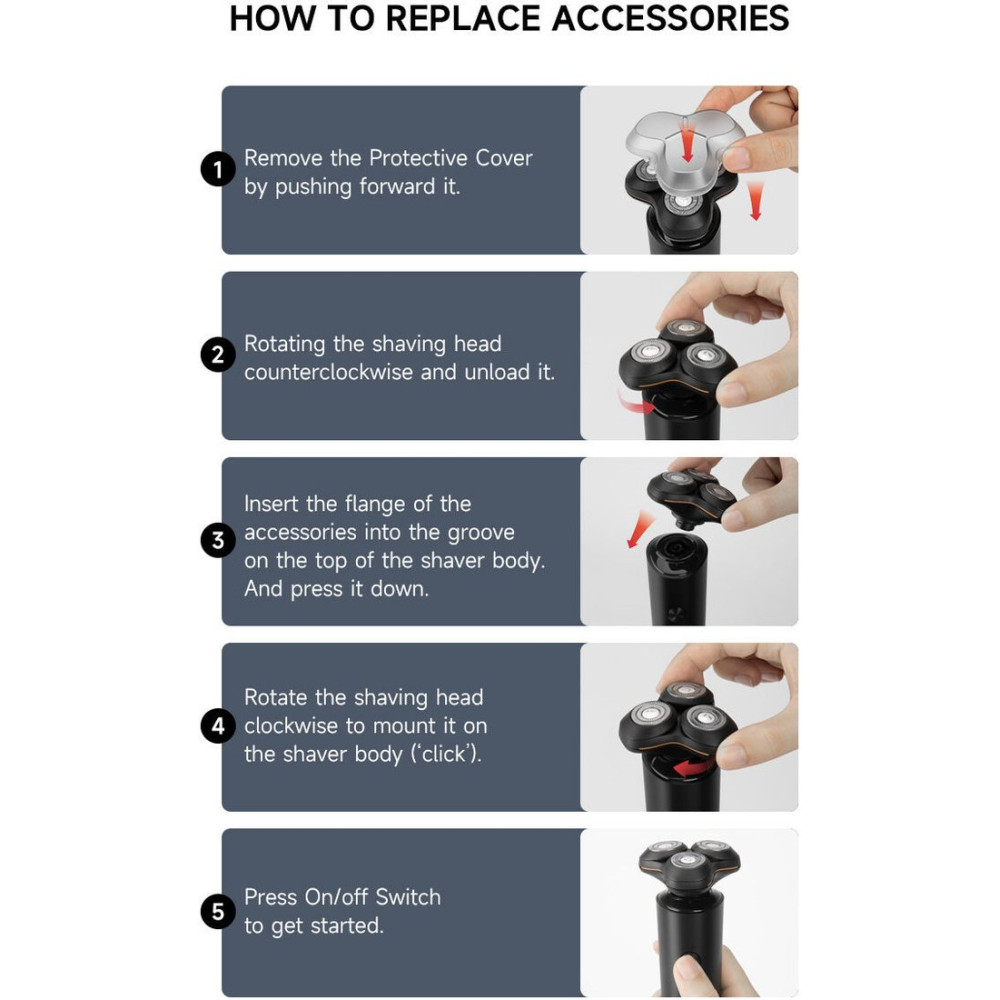 HOW TO REPLACE ACCESSORIES

1 Remove the Protective Cover by pushing forward it.

2 Rotating the shaving head counterclockwise and unload it.

3 Insert the flange of the accessories into the groove on the top of the shaver body. And press it down.

4 Rotate the shaving head clockwise to mount it on the shaver body ('click').

5 Press On/off Switch to get started.