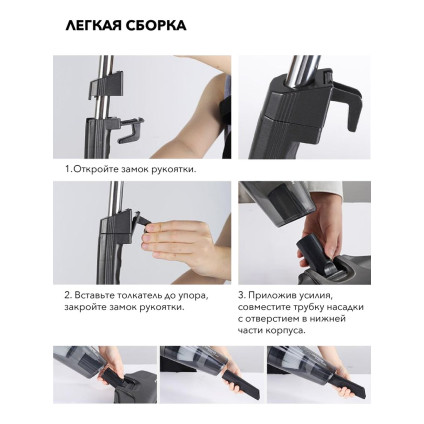 ЛЕГКАЯ СБОРКА

1.Откройте замок рукоятки.

2. Вставьте толкатель до упора, закройте замок рукоятки.

3. Приложив усилия, совместите трубку насадки с отверстием в нижней части корпуса.