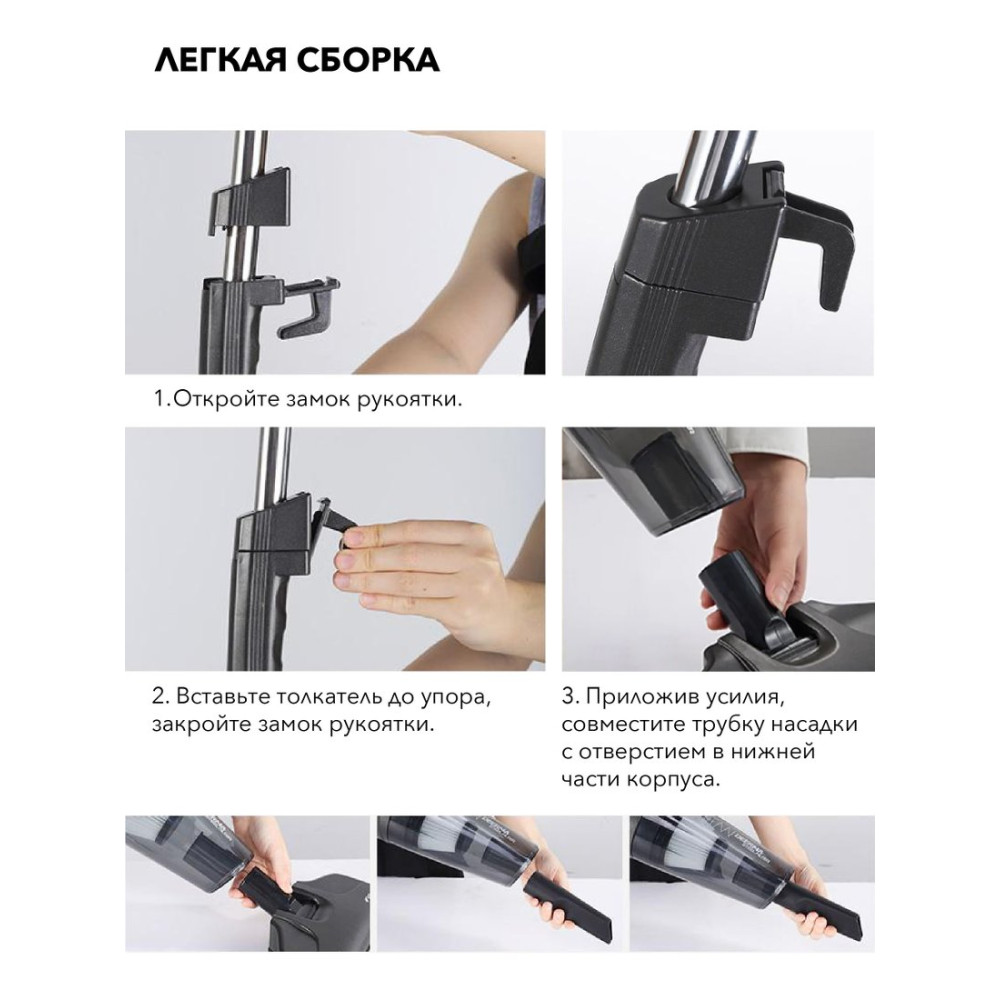 ЛЕГКАЯ СБОРКА

1.Откройте замок рукоятки.

2. Вставьте толкатель до упора, закройте замок рукоятки.

3. Приложив усилия, совместите трубку насадки с отверстием в нижней части корпуса.