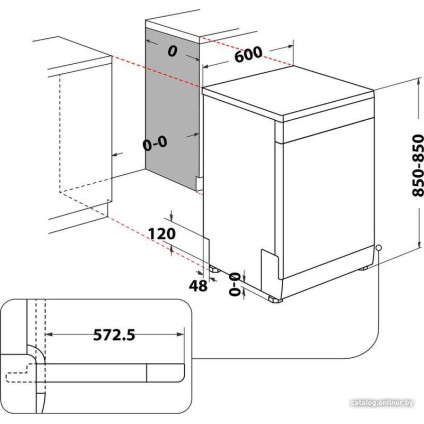 0

600

0-0

850-850

120

48

0-0

572.5

catalog.onliner.by