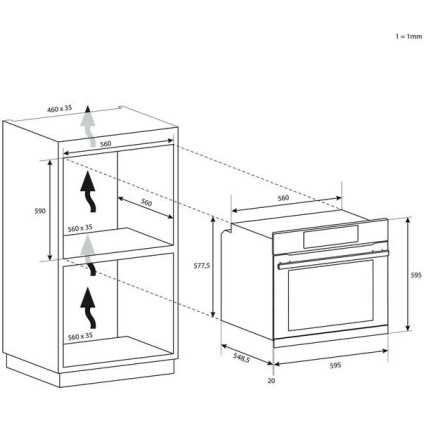 1 = 1mm

460 x 35

560

590

560

560 x 35

560 x 35

560

577,5

595

548,5

595

20