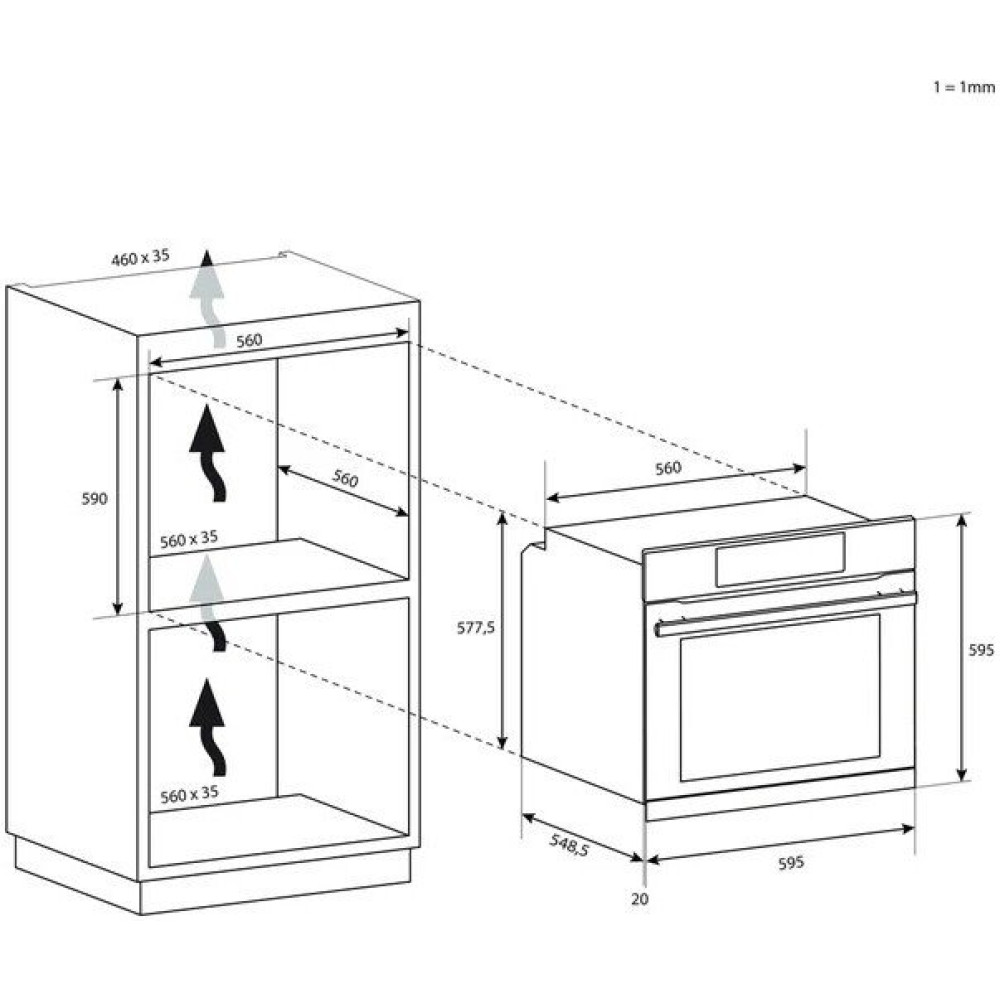 1 = 1mm

460 x 35

560

590

560

560 x 35

560 x 35

560

577,5

595

548,5

595

20