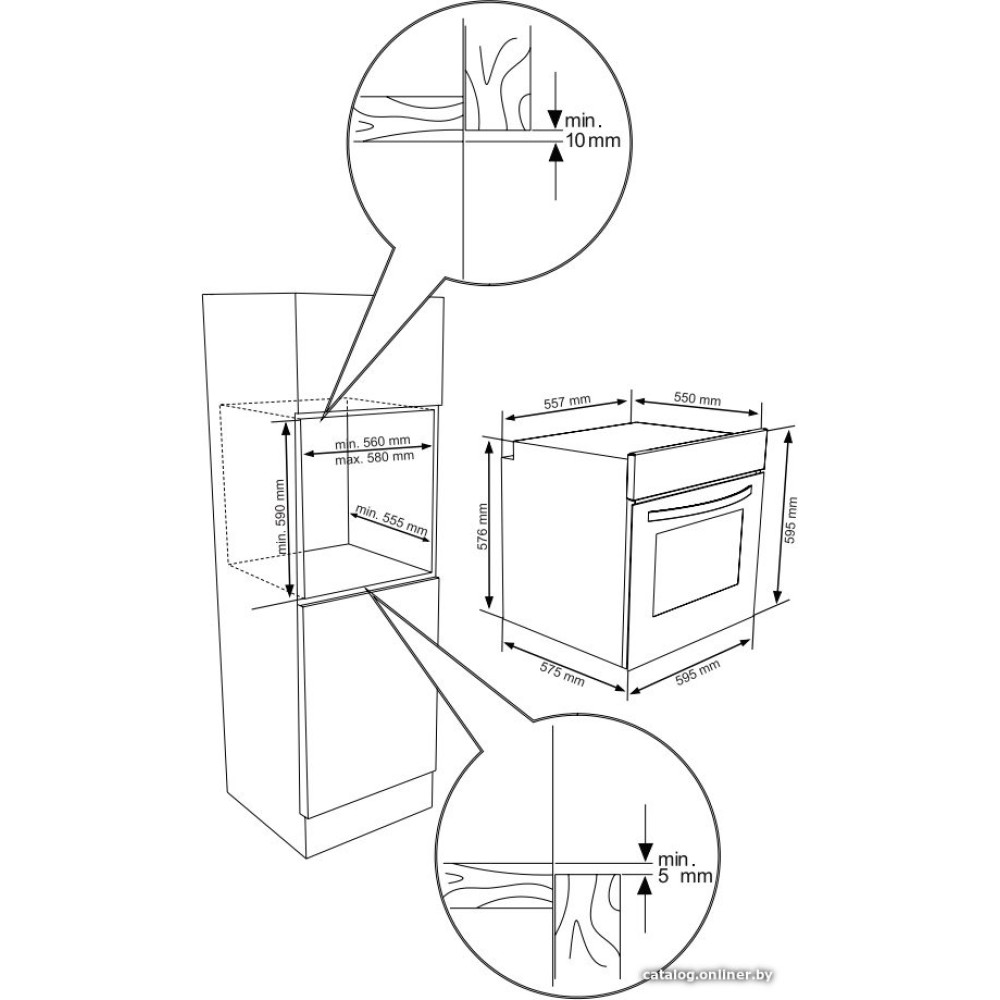 min. 10 mm

min. 560 mm
max. 580 mm

min. 590 mm

min. 555 mm

557 mm
550 mm
576 mm
595 mm
575 mm
595 mm

min. 5 mm

catalog.onliner.by