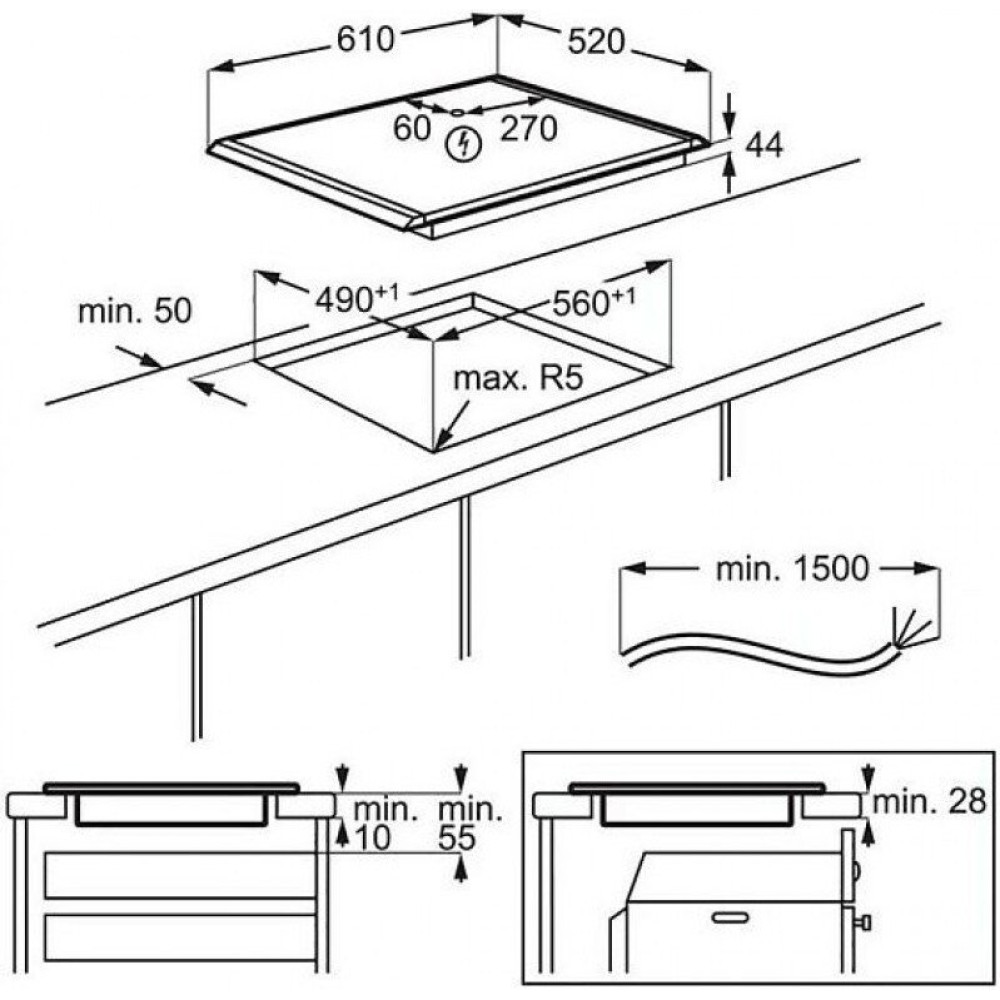 610
520
60
270
44
min. 50
$490^{+1}$
$560^{+1}$
max. R5
min. 1500
min.
10
min.
55
min. 28