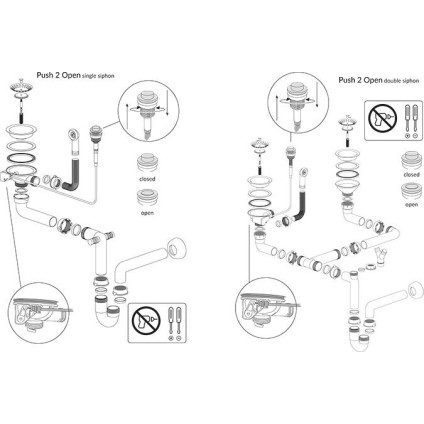 Push 2 Open single siphon

closed

open

Push 2 Open double siphon

closed

open