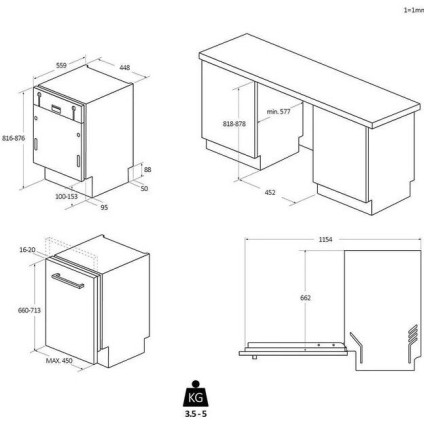 1=1mm

559
448
816-876
88
50
100-153
95

818-878
min. 577
452

16-20
660-713
MAX. 450

1154
662

KG
3.5 - 5