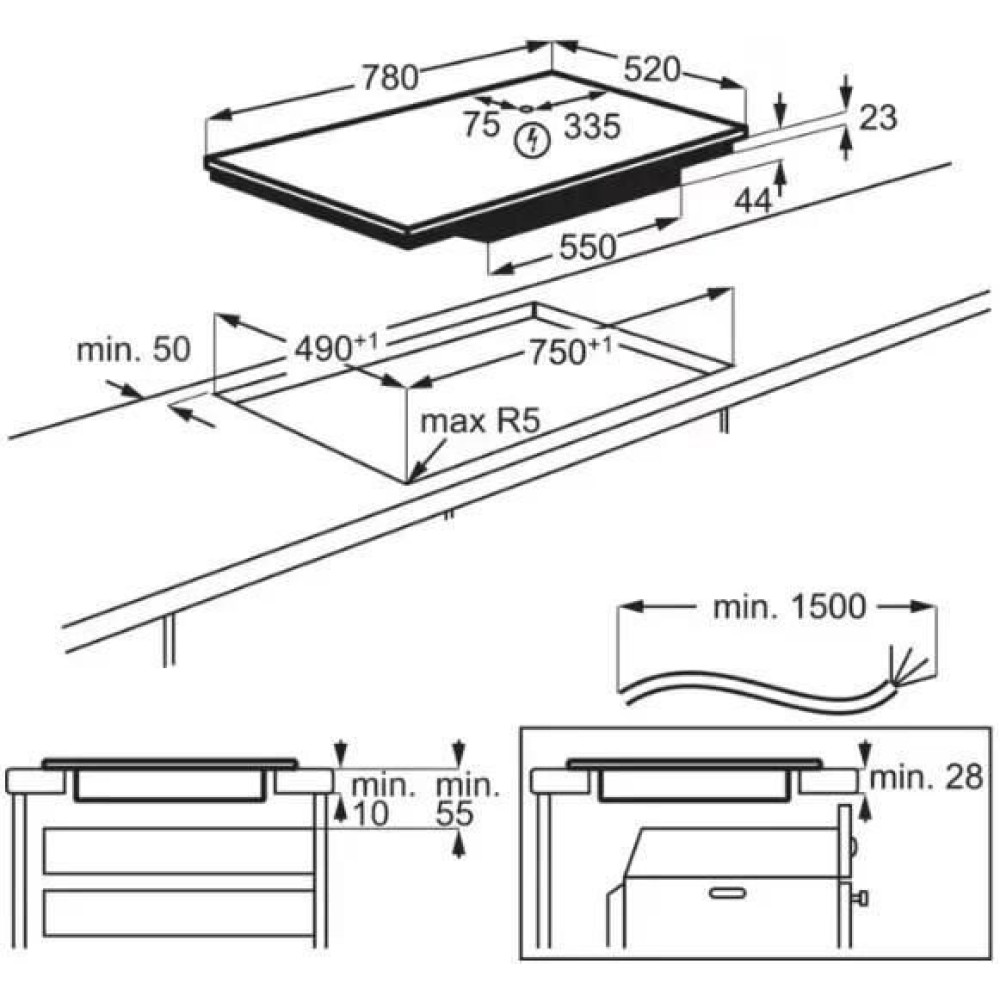 780
520
75
335
23
44
550
min. 50
$490^{+1}$
$750^{+1}$
max R5
min. 1500
min.
10
min.
55
min. 28