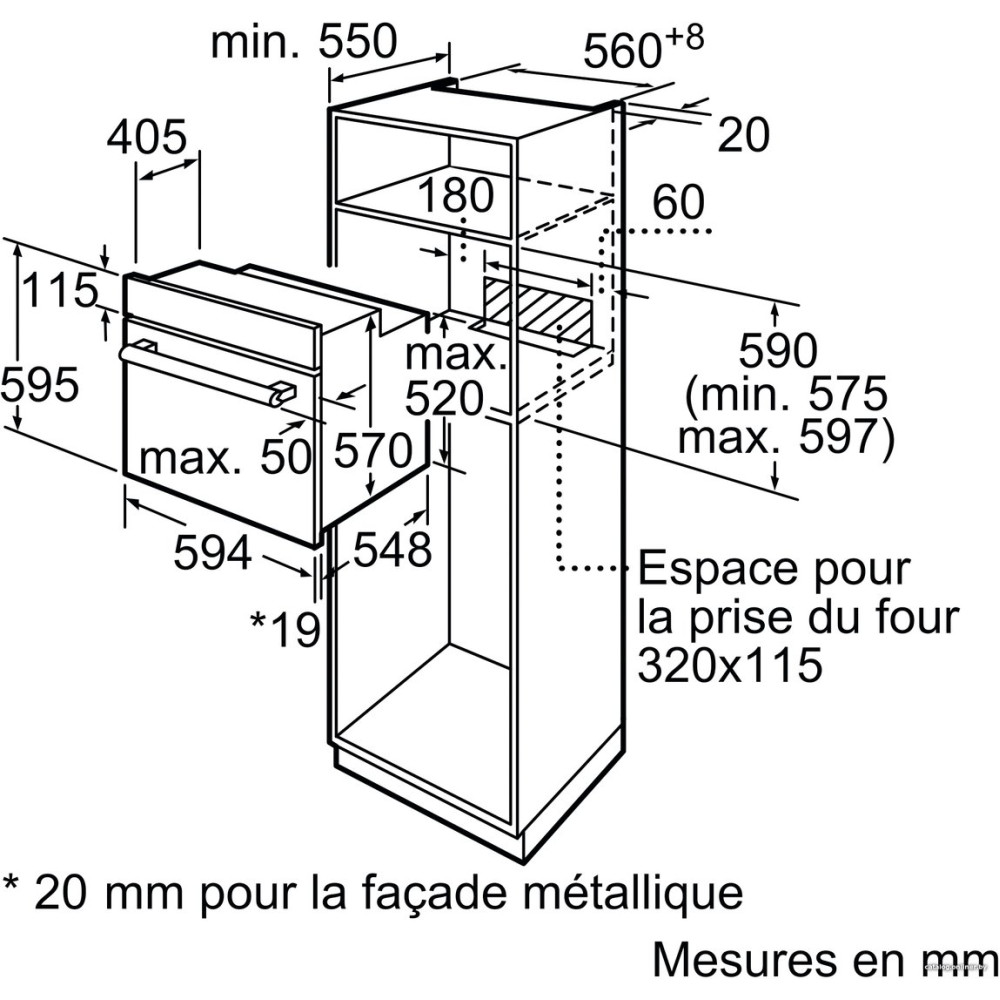 min. 550

$560^{+8}$

20

405

180

60

115

595

max. 520

590 (min. 575 max. 597)

max. 50

570

594

548

*19

Espace pour la prise du four 320x115

* 20 mm pour la façade métallique

Mesures en mm