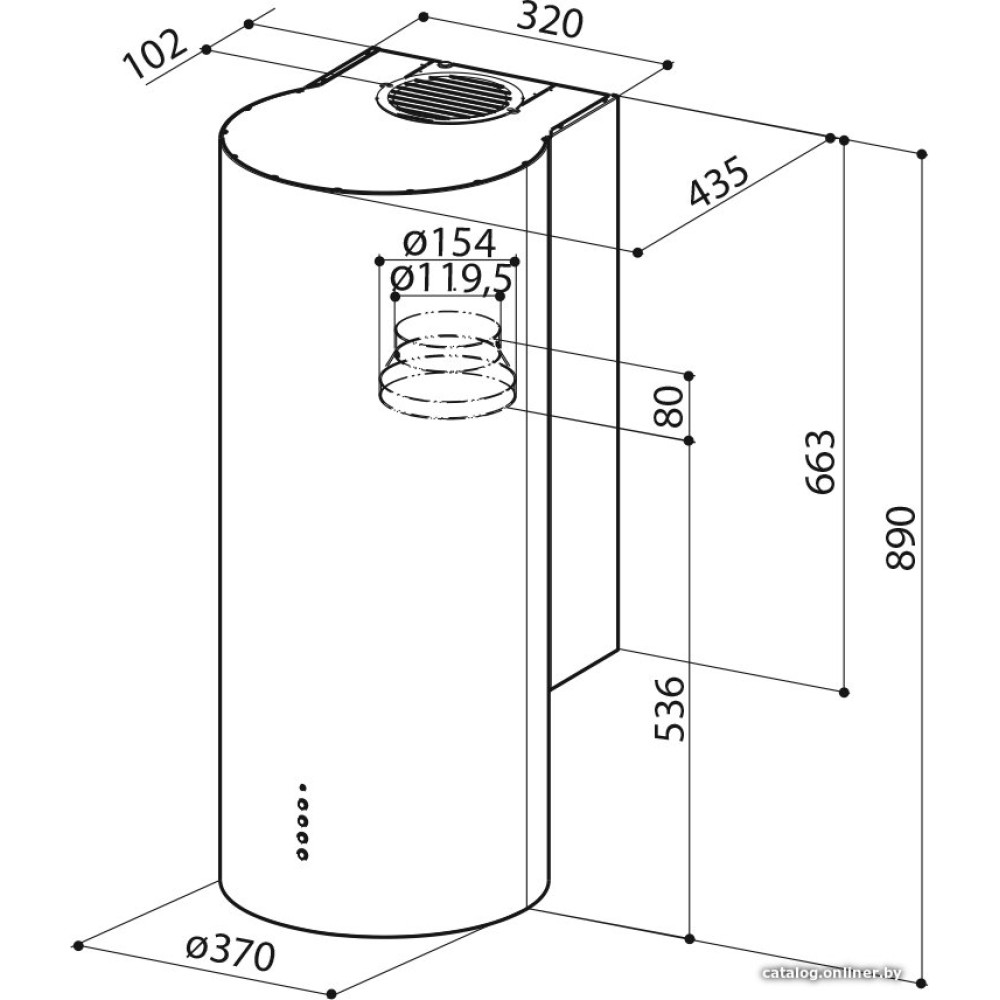 102
320
435
ø154
ø119,5
80
663
890
536
ø370
catalog.onliner.by