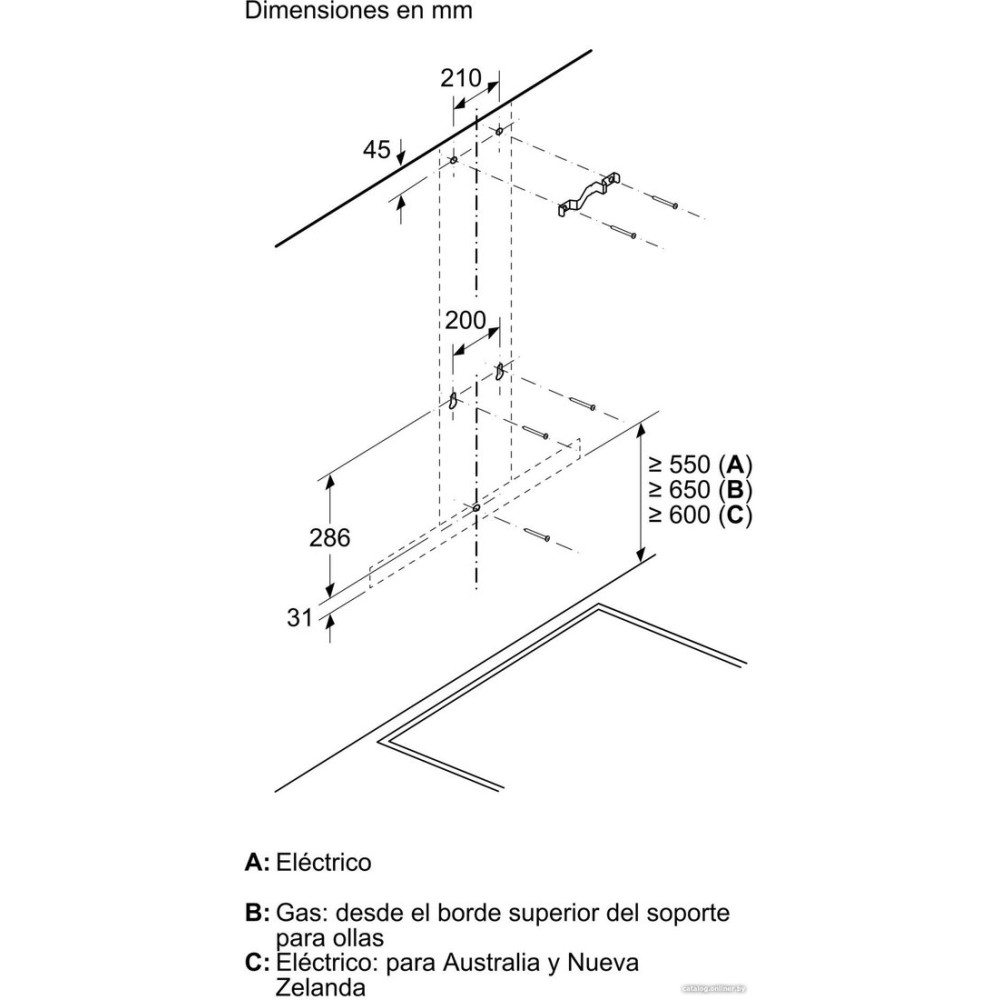 Dimensiones en mm

210

45

200

≥ 550 (A)
≥ 650 (B)
≥ 600 (C)

286

31

A: Eléctrico

B: Gas: desde el borde superior del soporte para ollas

C: Eléctrico: para Australia y Nueva Zelanda

catalog.onliner.by