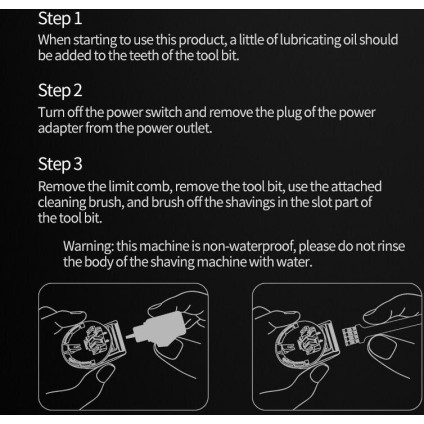 Step 1
When starting to use this product, a little of lubricating oil should be added to the teeth of the tool bit.

Step 2
Turn off the power switch and remove the plug of the power adapter from the power outlet.

Step 3
Remove the limit comb, remove the tool bit, use the attached cleaning brush, and brush off the shavings in the slot part of the tool bit.

Warning: this machine is non-waterproof, please do not rinse the body of the shaving machine with water.