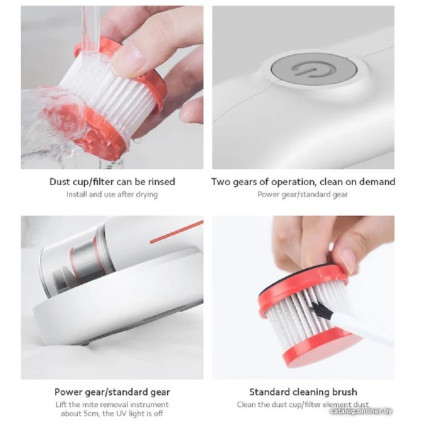 Dust cup/filter can be rinsed
Install and use after drying

Two gears of operation, clean on demand
Power gear/standard gear

Power gear/standard gear
Lift the mite removal instrument about 5cm, the UV light is off

Standard cleaning brush
Clean the dust cup/filter element dust

catalog.onliner.by