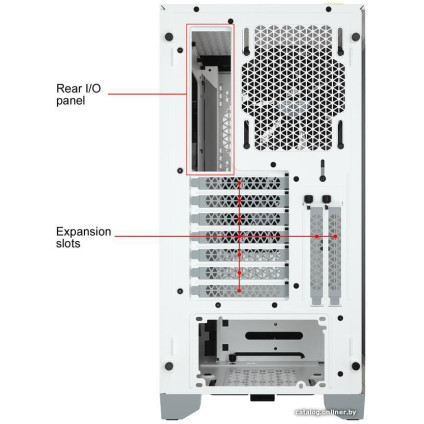 Rear I/O panel

Expansion slots

catalog.onliner.by