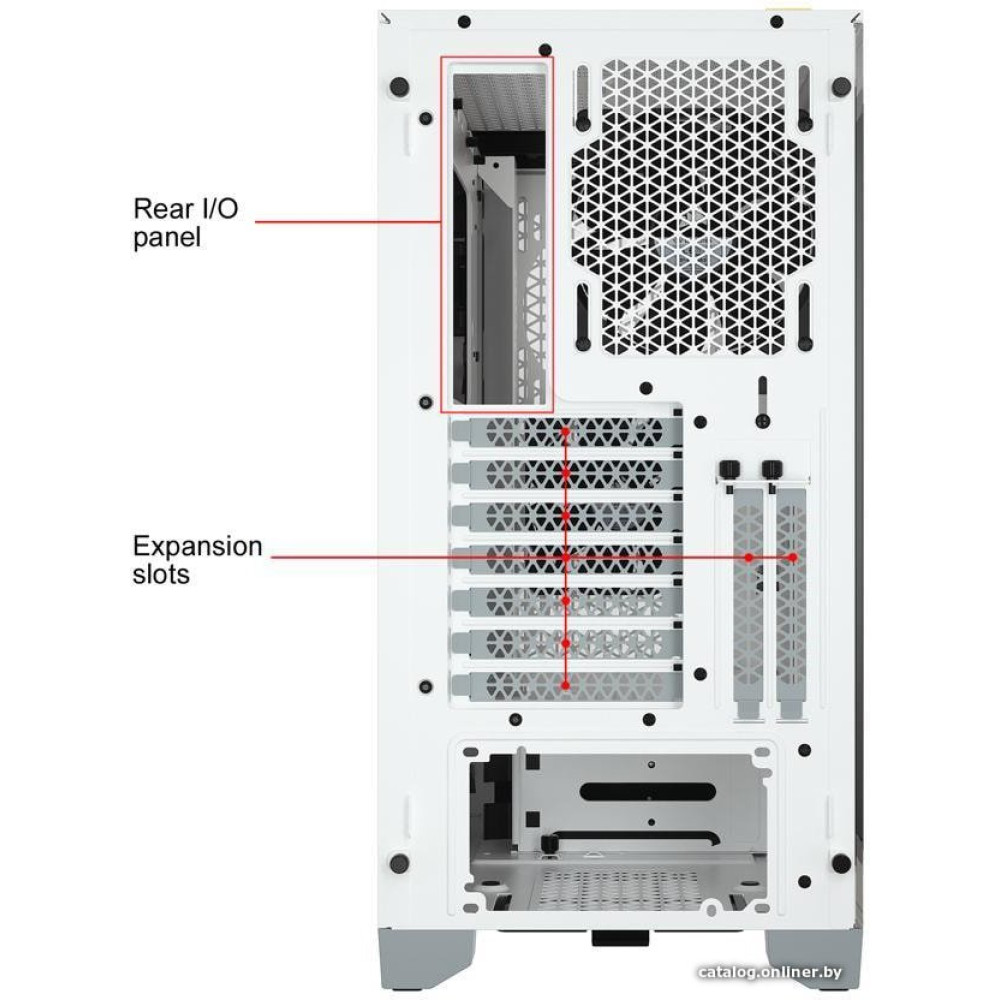 Rear I/O panel

Expansion slots

catalog.onliner.by