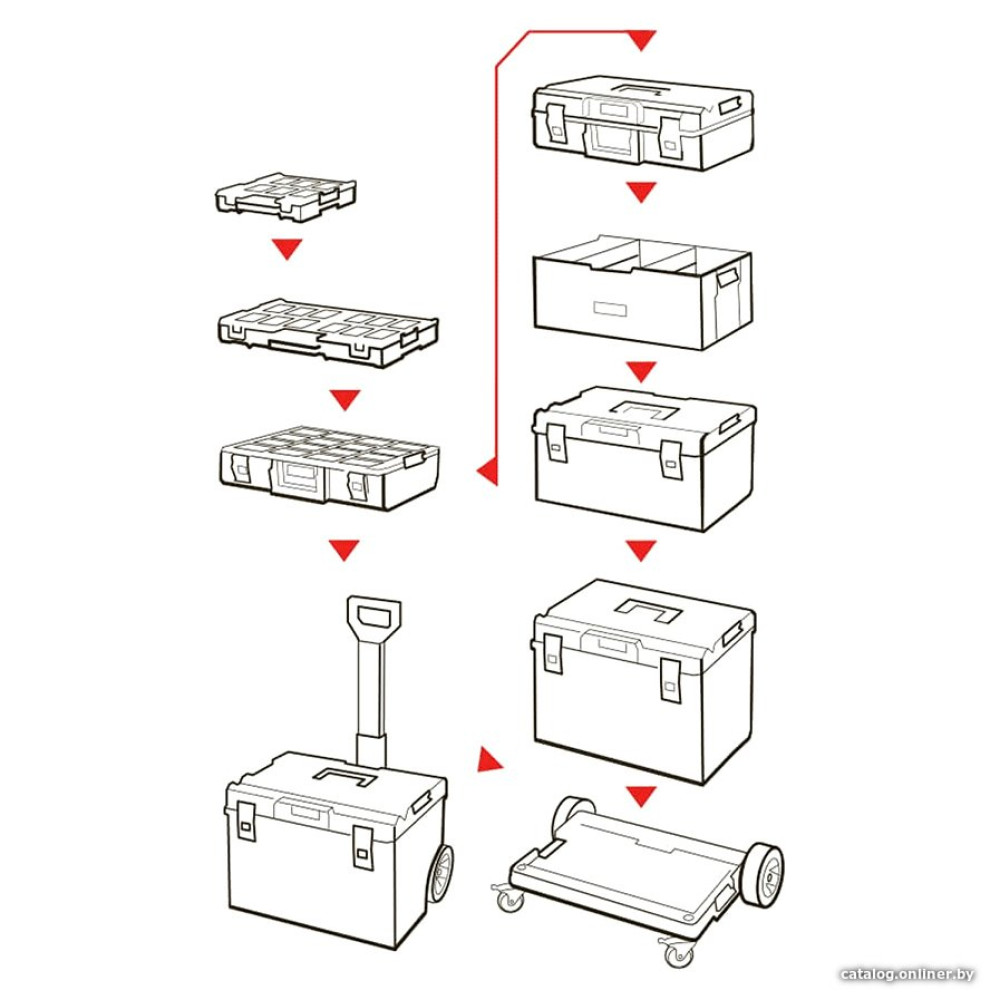 catalog.onliner.by