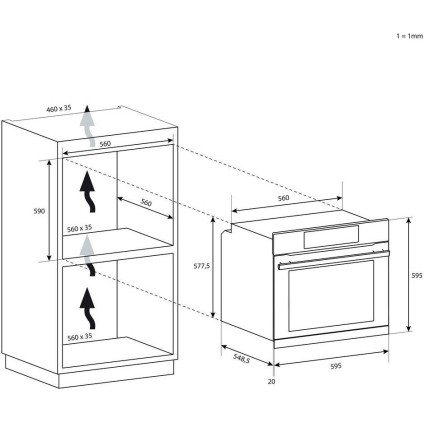 1 = 1mm

460 x 35

560

590

560

560 x 35

560 x 35

560

577,5

595

548,5

595

20