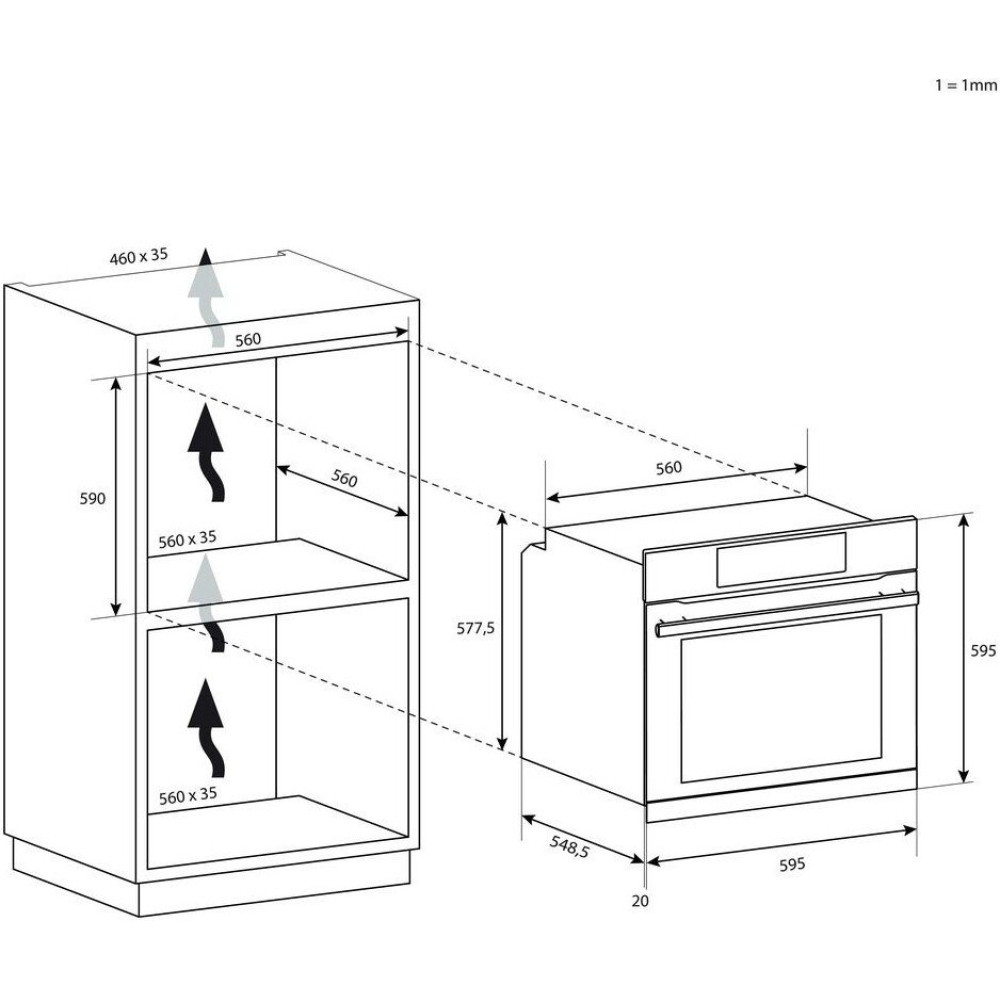 1 = 1mm

460 x 35

560

590

560

560 x 35

560 x 35

560

577,5

595

548,5

595

20