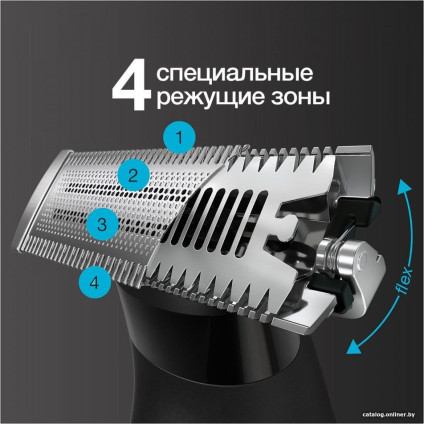 4 специальные режущие зоны

1

2

3

4

flex

catalog.onliner.by