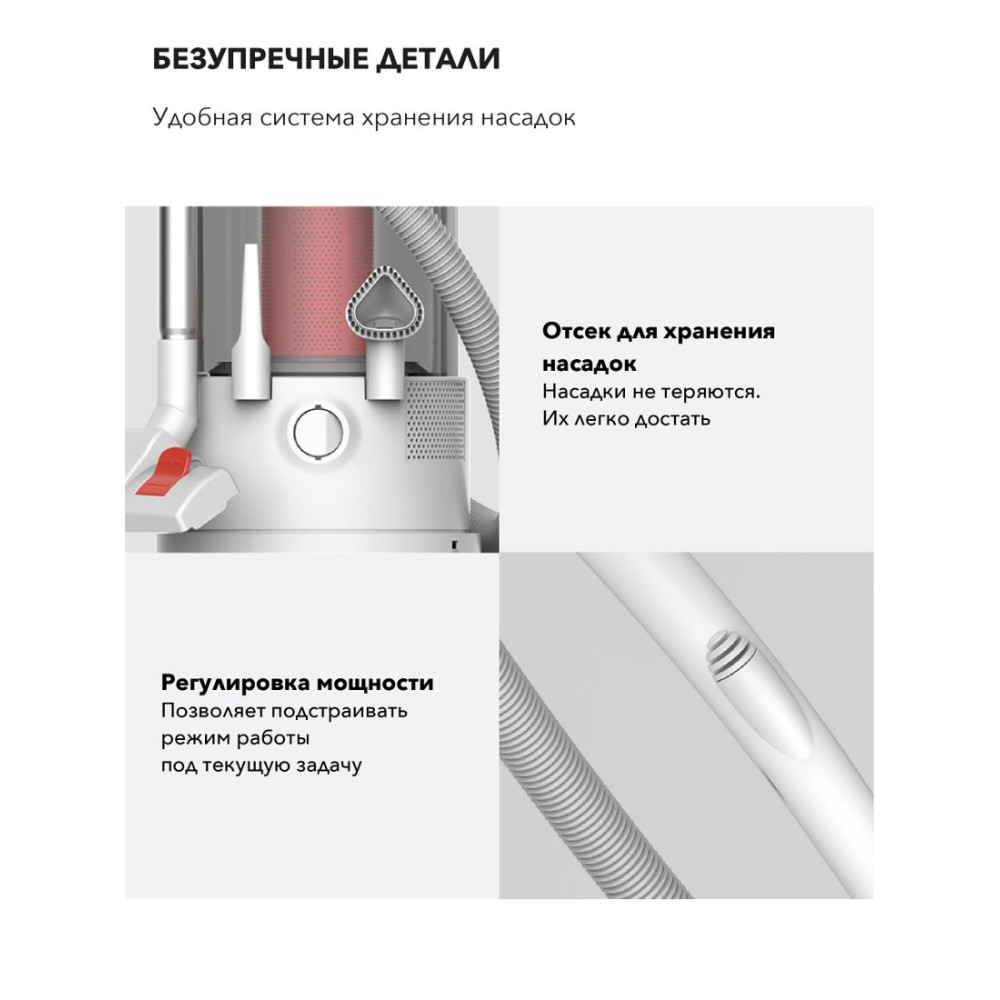 БЕЗУПРЕЧНЫЕ ДЕТАЛИ

Удобная система хранения насадок

Отсек для хранения насадок
Насадки не теряются. Их легко достать

Регулировка мощности
Позволяет подстраивать режим работы под текущую задачу