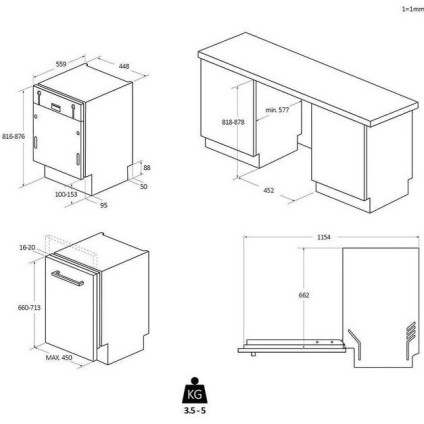 1=1mm

559
448
816-876
88
50
100-153
95

818-878
min. 577
452

16-20
660-713
MAX. 450

1154
662

KG
3.5 - 5