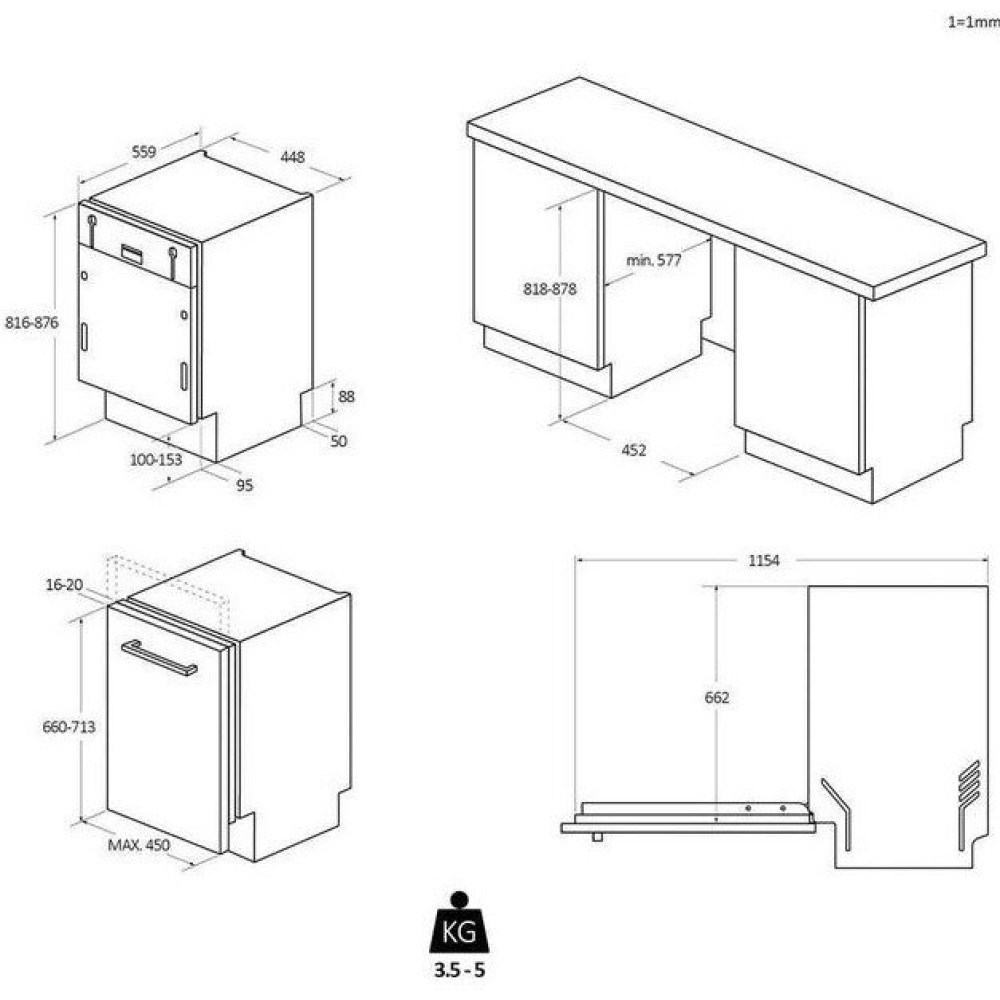 1=1mm

559
448
816-876
88
50
100-153
95

818-878
min. 577
452

16-20
660-713
MAX. 450

1154
662

KG
3.5 - 5