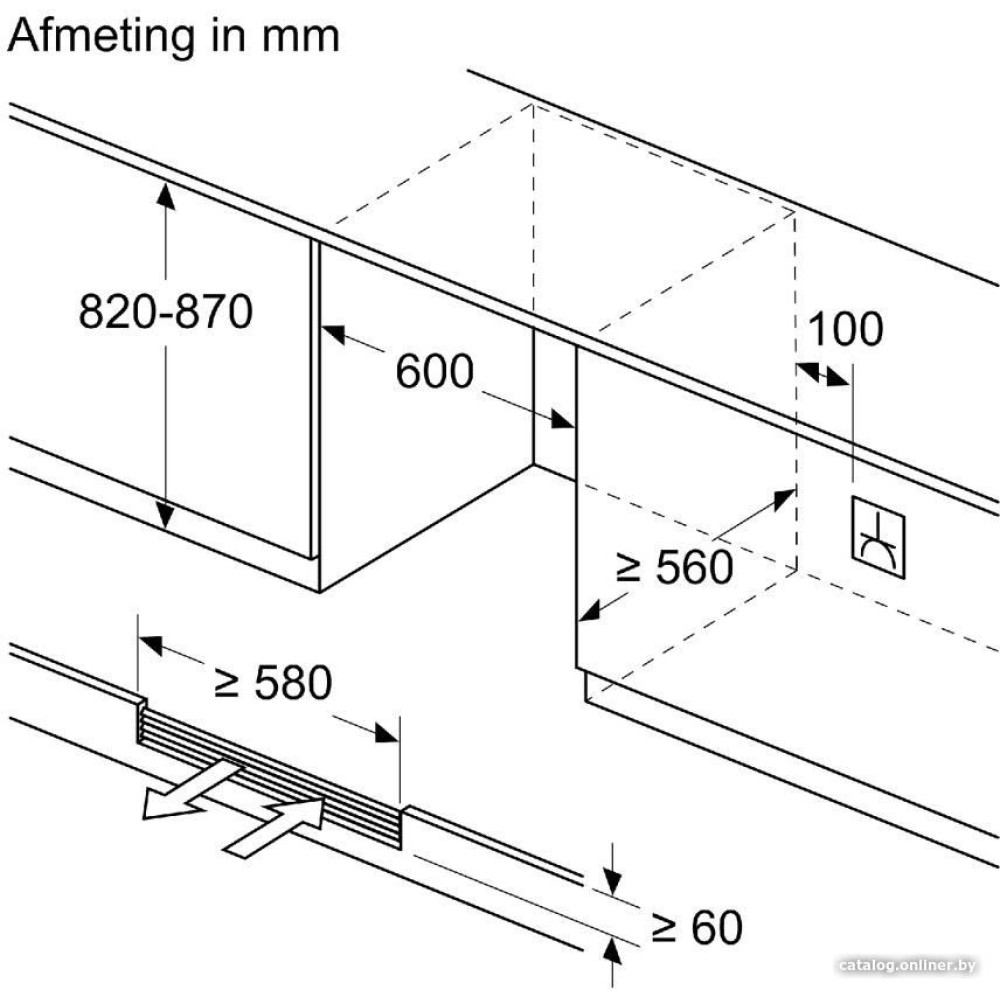 Afmeting in mm

820-870

600

100

≥ 560

≥ 580

≥ 60

catalog.onliner.by