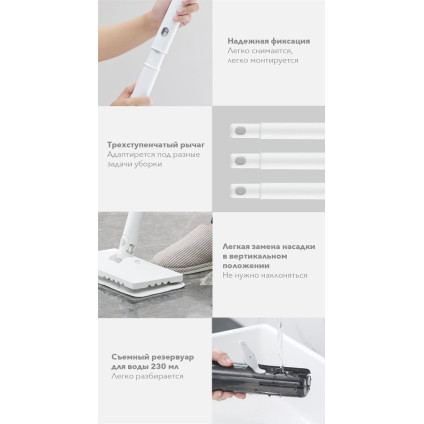 Надежная фиксация
Легко снимается, легко монтируется

Трехступенчатый рычаг
Адаптируется под разные задачи уборки

Легкая замена насадки в вертикальном положении
Не нужно наклоняться

Съемный резервуар для воды 230 мл
Легко разбирается