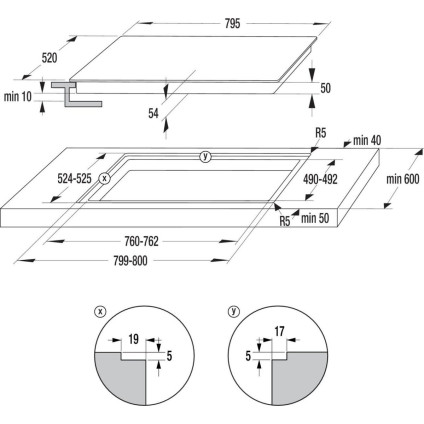 795
520
min 10
54
50
R5
min 40
y
524-525
x
490-492
min 600
R5
min 50
760-762
799-800

x
19
5

y
17
5