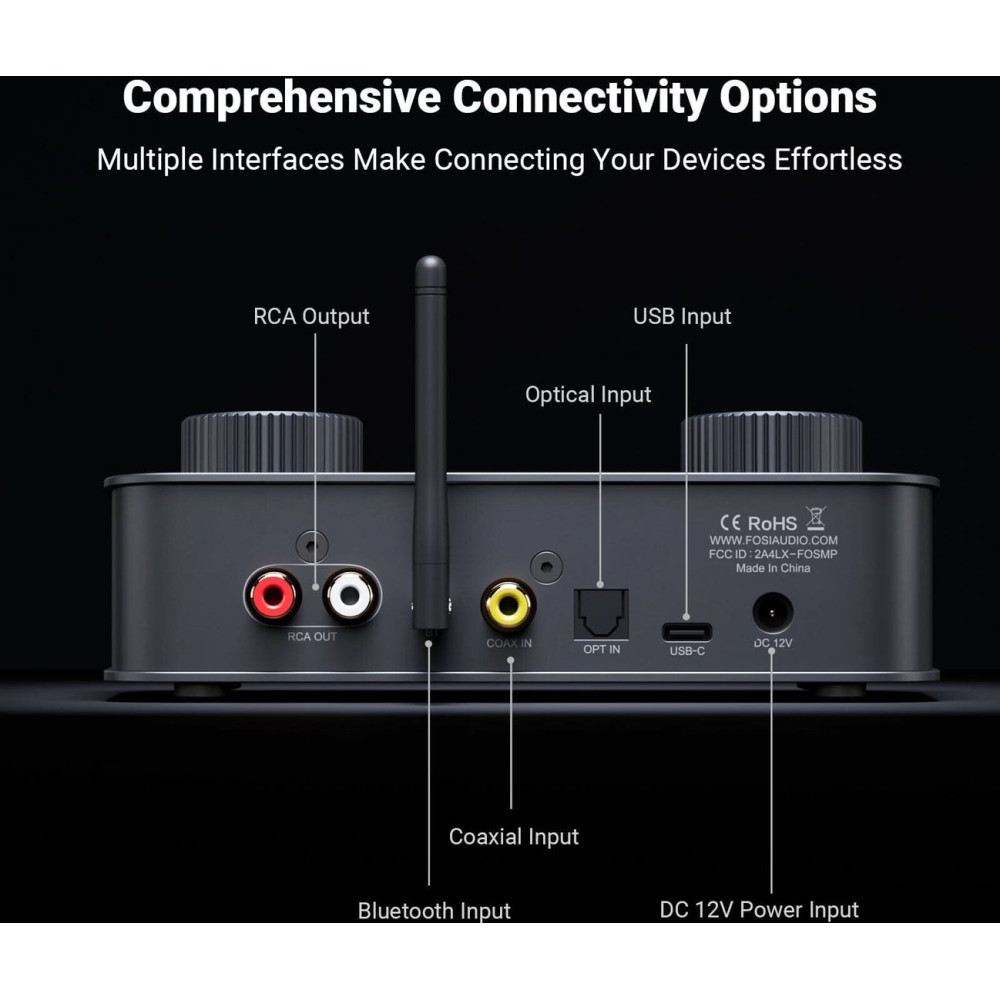 Comprehensive Connectivity Options

Multiple Interfaces Make Connecting Your Devices Effortless

RCA Output

USB Input

Optical Input

CE RoHS
WWW.FOSIAUDIO.COM
FCC ID : 2A4LX-FOSMP
Made In China

RCA OUT

COAX IN

OPT IN

USB-C

DC 12V

Coaxial Input

Bluetooth Input

DC 12V Power Input