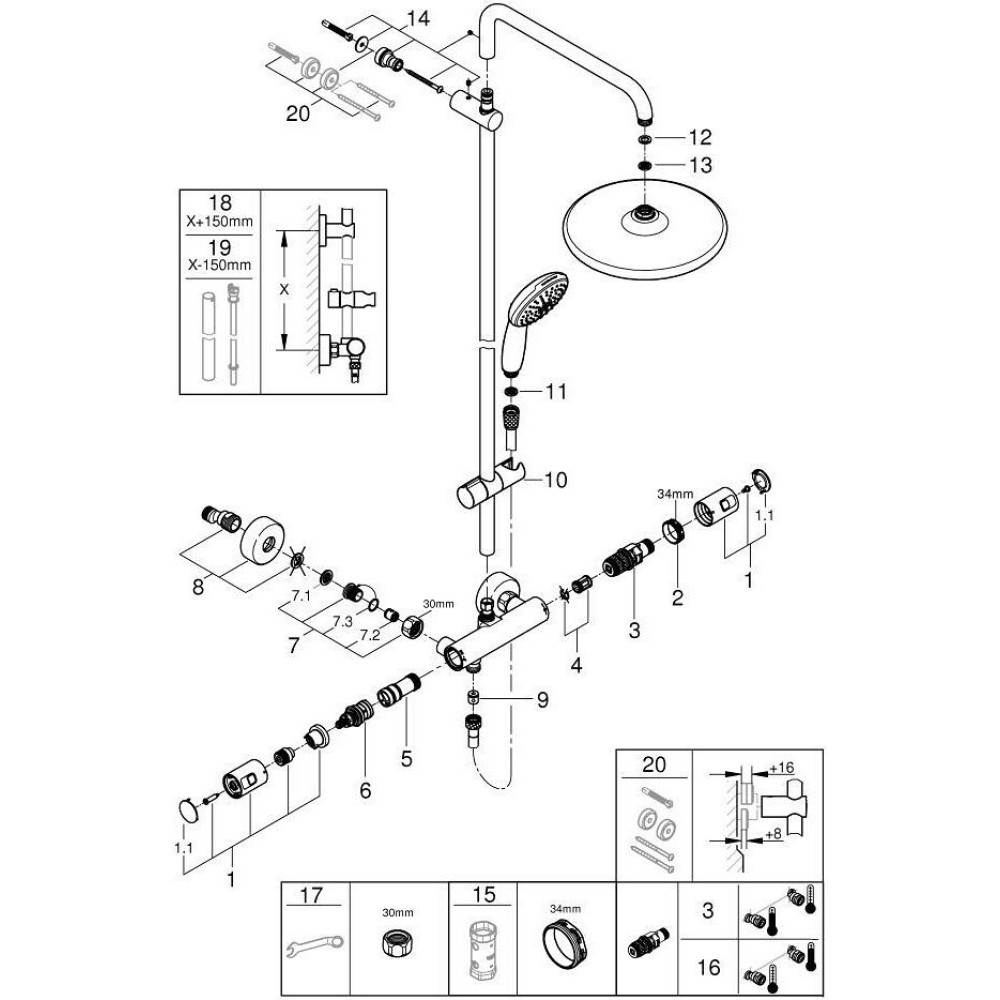 14
20
12
13
18
X+150mm
19
X-150mm
X
11
10
34mm
1.1
1
2
3
4
8
7.1
7.3
7.2
7
30mm
9
5
6
1.1
1
20
+16
+8
17
30mm
15
34mm
3
16